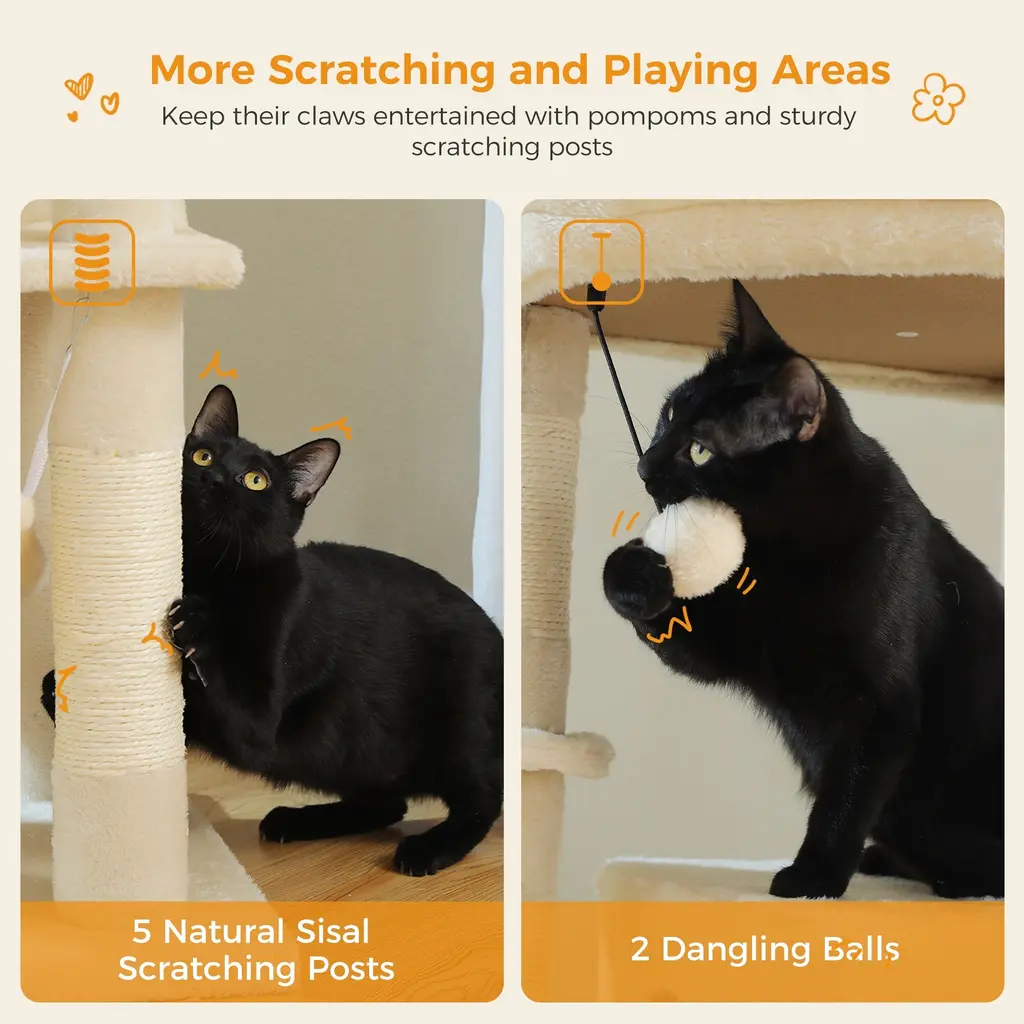 More Scratching and Playing Areas

Keep their claws entertained with pompoms and sturdy scratching posts

5 Natural Sisal Scratching Posts

2 Dangling Balls