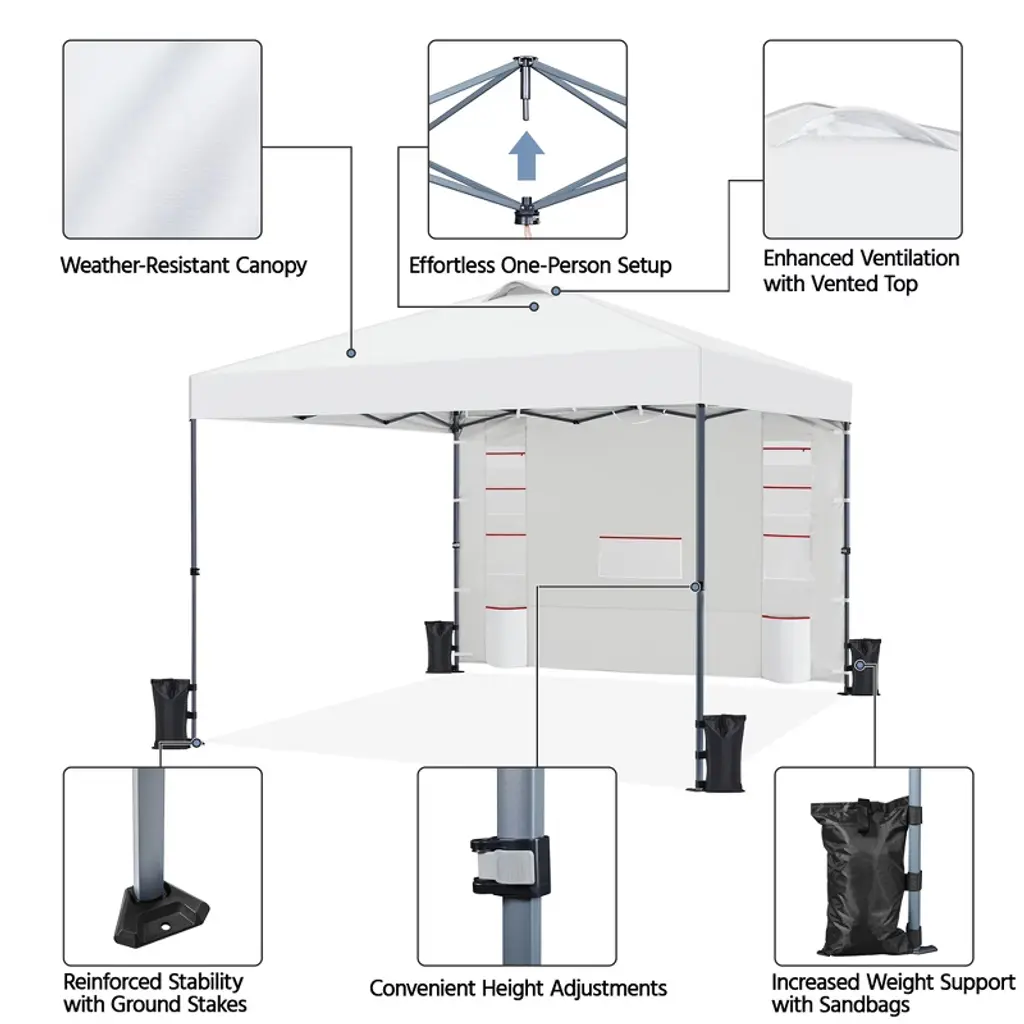 Weather-Resistant Canopy

Effortless One-Person Setup

Enhanced Ventilation with Vented Top

Reinforced Stability with Ground Stakes

Convenient Height Adjustments

Increased Weight Support with Sandbags