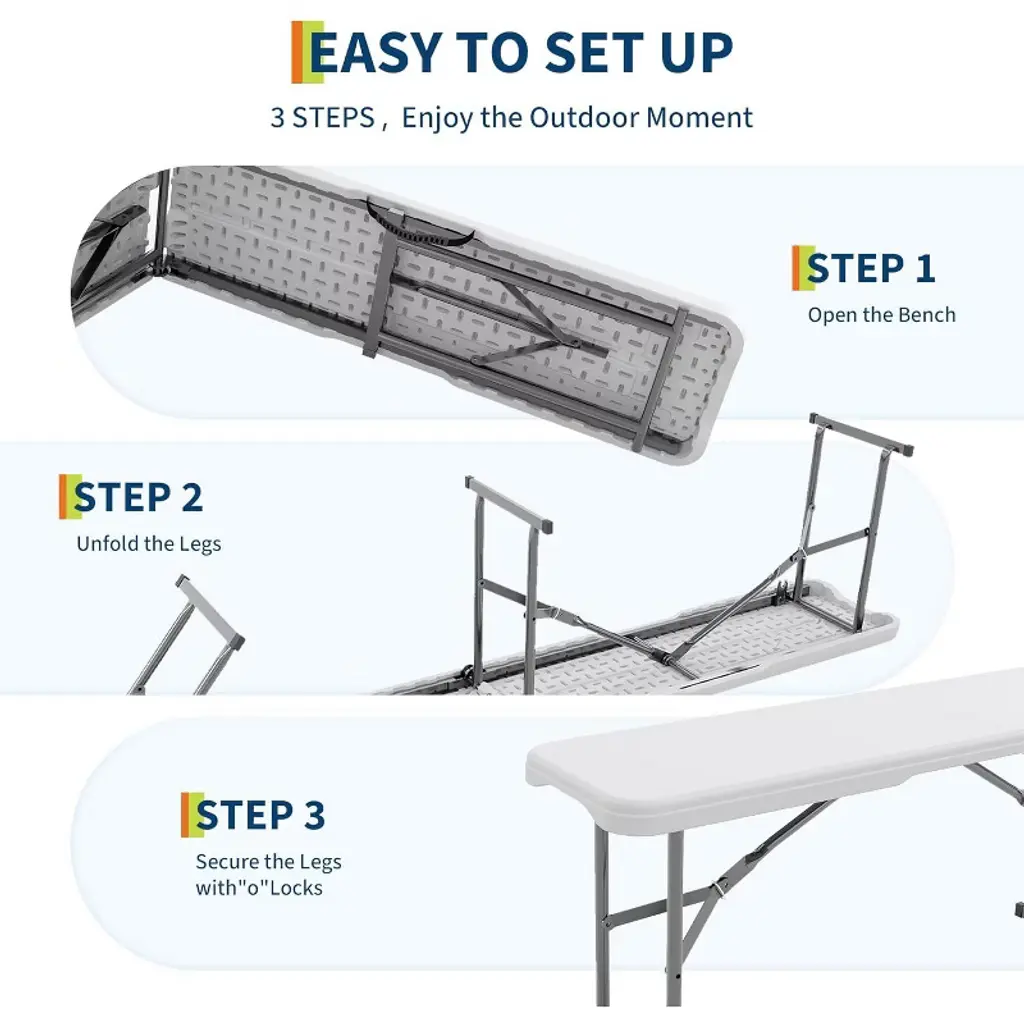 EASY TO SET UP

3 STEPS , Enjoy the Outdoor Moment

STEP 1

Open the Bench

STEP 2

Unfold the Legs

STEP 3

Secure the Legs with"o"Locks