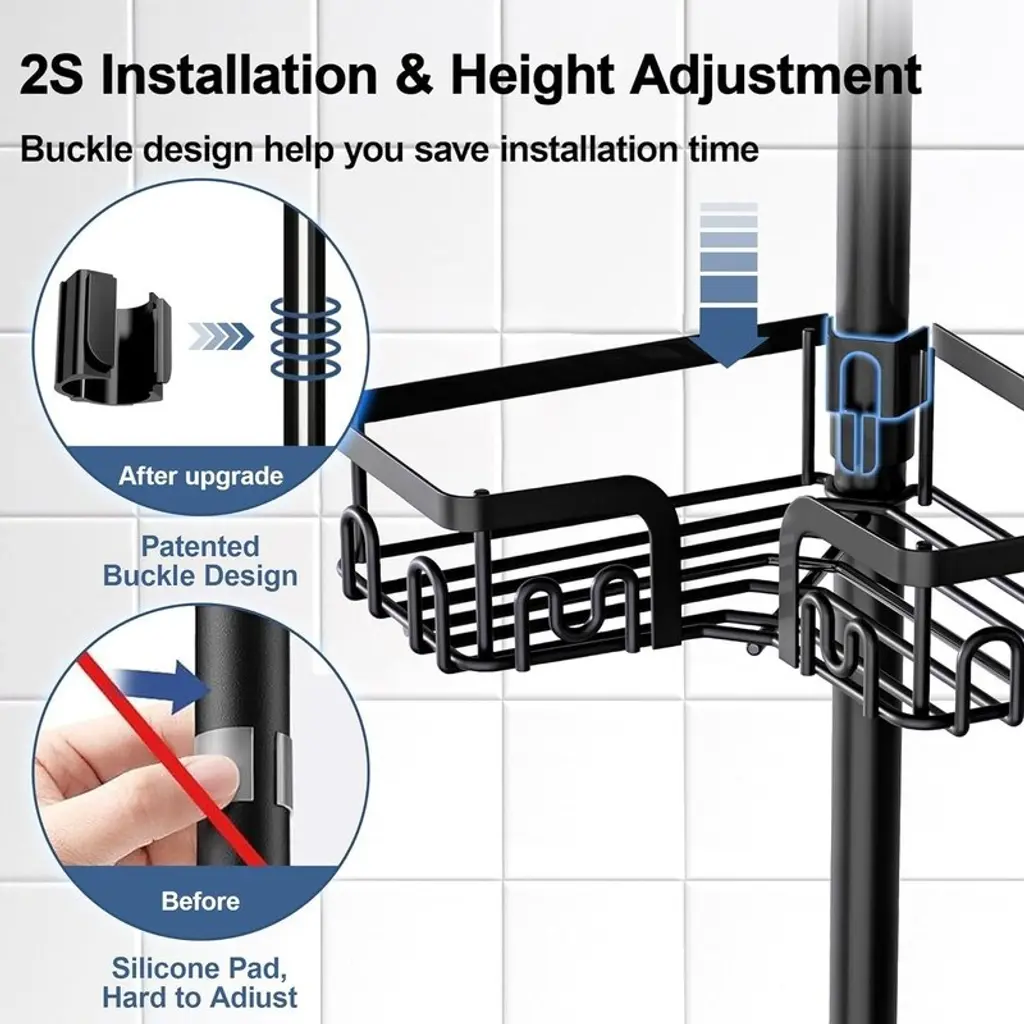 2S Installation & Height Adjustment

Buckle design help you save installation time

After upgrade

Patented Buckle Design

Before

Silicone Pad, Hard to Adiust