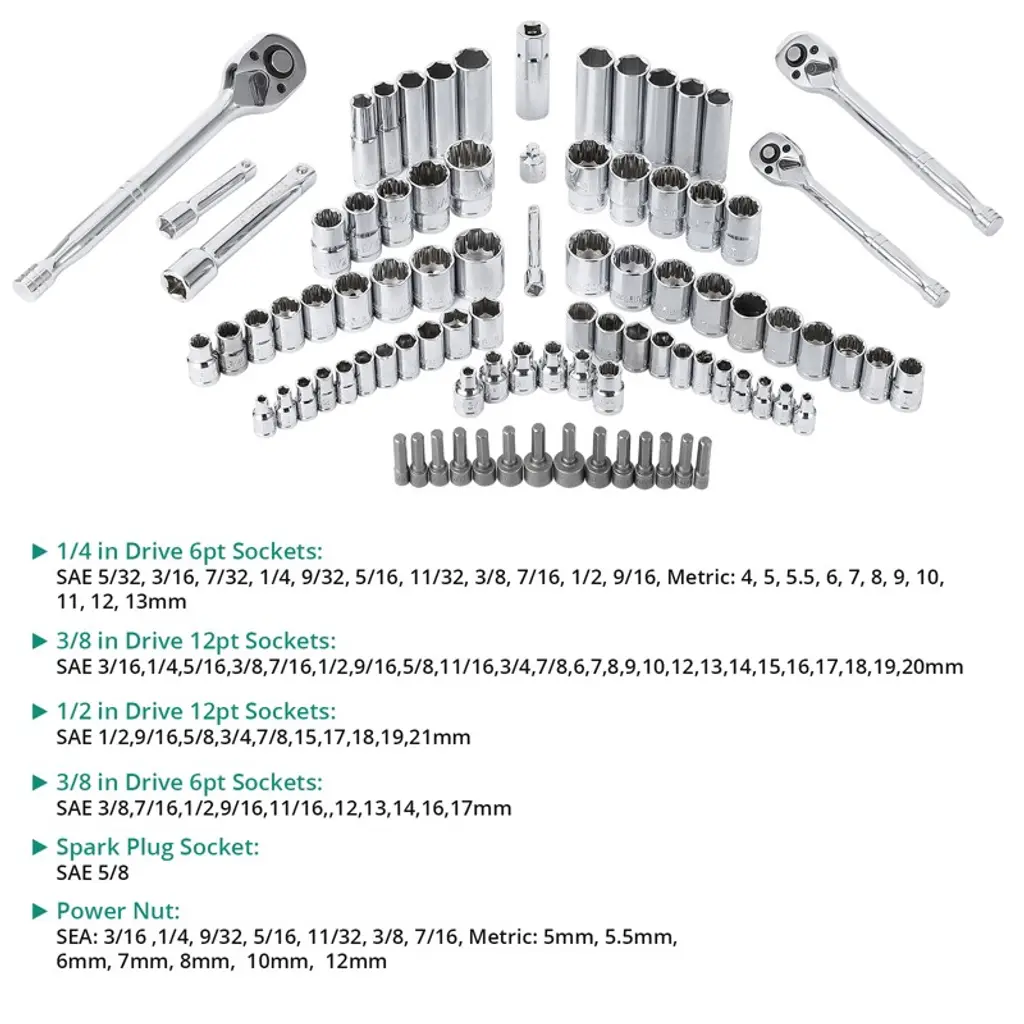 ▶ 1/4 in Drive 6pt Sockets:
SAE 5/32, 3/16, 7/32, 1/4, 9/32, 5/16, 11/32, 3/8, 7/16, 1/2, 9/16, Metric: 4, 5, 5.5, 6, 7, 8, 9, 10, 11, 12, 13mm

▶ 3/8 in Drive 12pt Sockets:
SAE 3/16,1/4,5/16,3/8,7/16,1/2,9/16,5/8,11/16,3/4,7/8,6,7,8,9,10,12,13,14,15,16,17,18,19,20mm

▶ 1/2 in Drive 12pt Sockets:
SAE 1/2,9/16,5/8,3/4,7/8,15,17,18,19,21mm

▶ 3/8 in Drive 6pt Sockets:
SAE 3/8,7/16,1/2,9/16,11/16,,12,13,14,16,17mm

▶ Spark Plug Socket:
SAE 5/8

▶ Power Nut:
SEA: 3/16 ,1/4, 9/32, 5/16, 11/32, 3/8, 7/16, Metric: 5mm, 5.5mm, 6mm, 7mm, 8mm, 10mm, 12mm