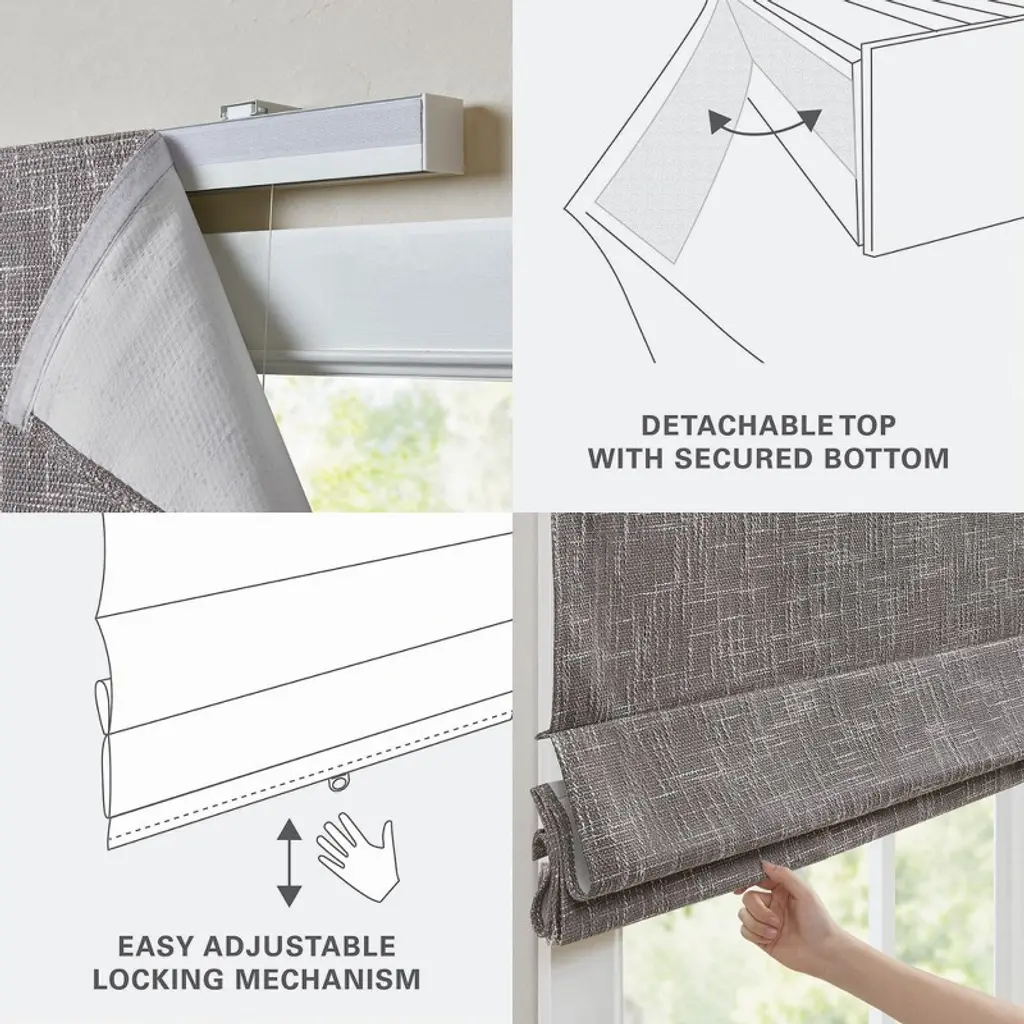 DETACHABLE TOP
WITH SECURED BOTTOM

EASY ADJUSTABLE
LOCKING MECHANISM