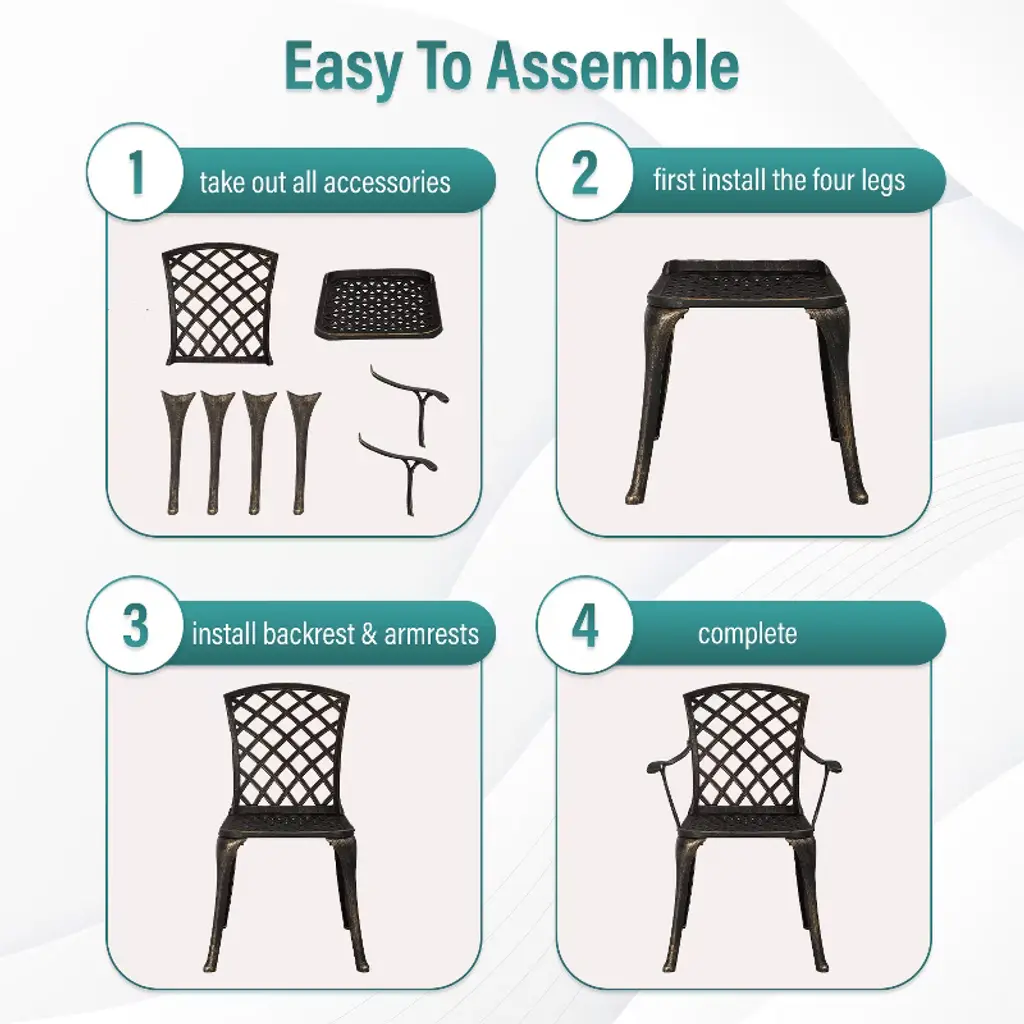 Easy To Assemble

1 take out all accessories

2 first install the four legs

3 install backrest & armrests

4 complete