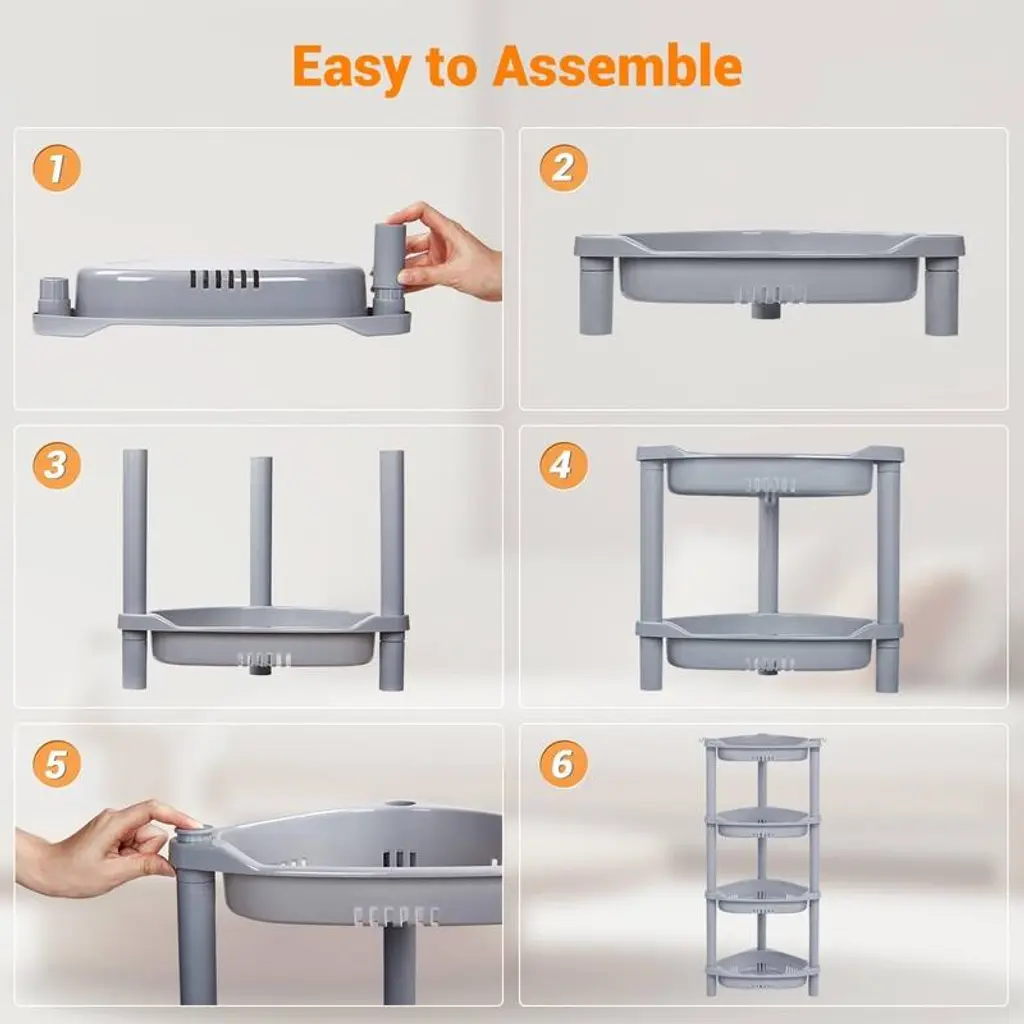 Easy to Assemble

1

2

3

4

5

6