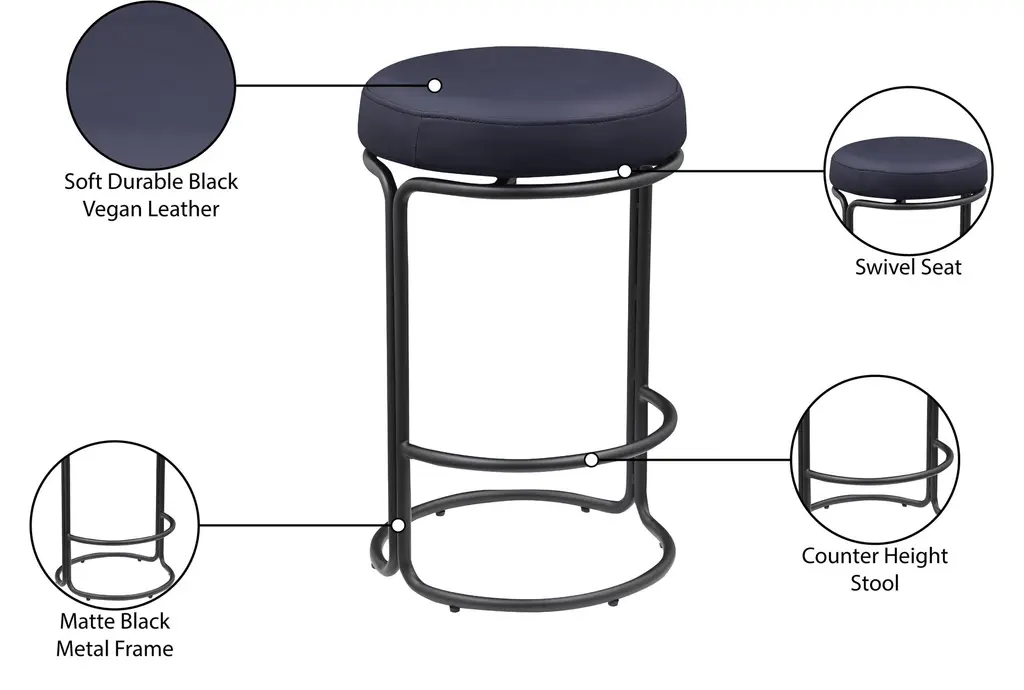 Soft Durable Black Vegan Leather

Swivel Seat

Counter Height Stool

Matte Black Metal Frame