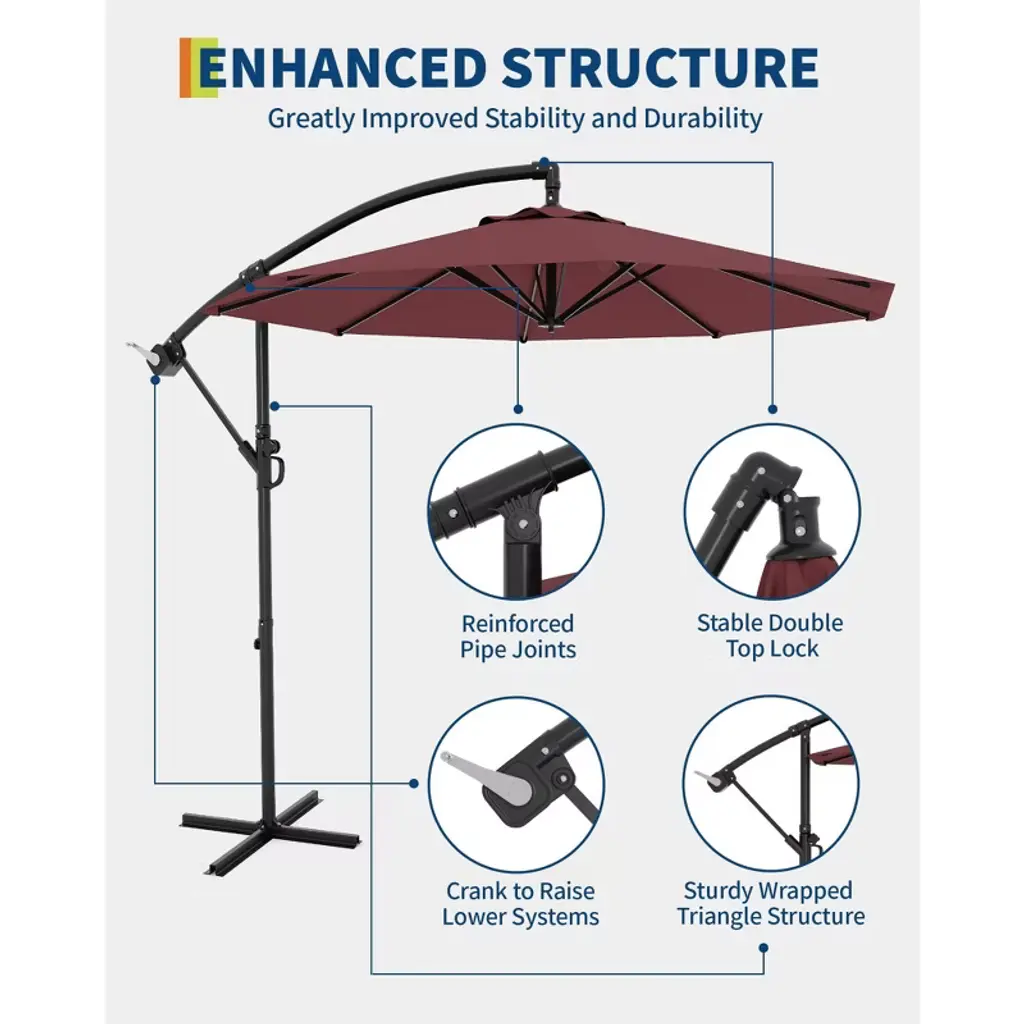 ENHANCED STRUCTURE
Greatly Improved Stability and Durability

Reinforced Pipe Joints

Stable Double Top Lock

Crank to Raise Lower Systems

Sturdy Wrapped Triangle Structure