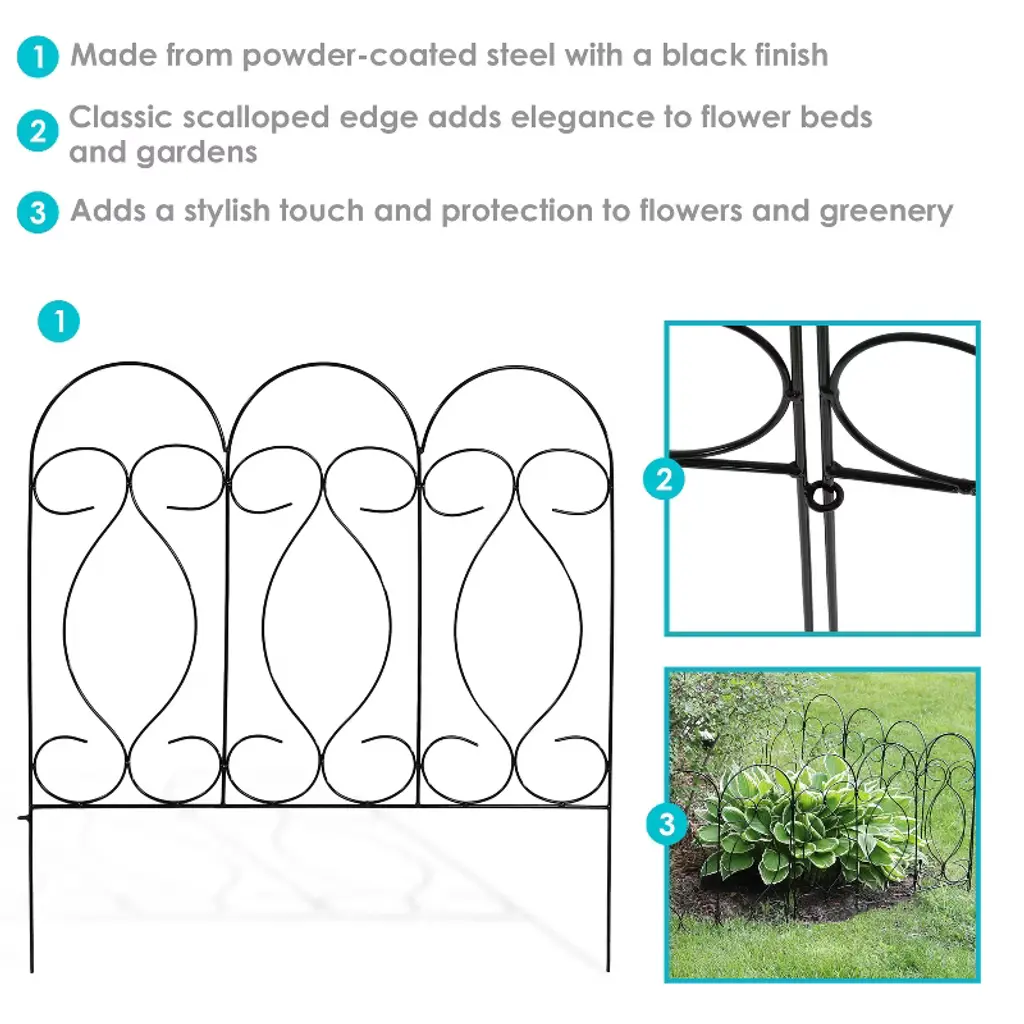 1 Made from powder-coated steel with a black finish

2 Classic scalloped edge adds elegance to flower beds and gardens

3 Adds a stylish touch and protection to flowers and greenery

1

2

3