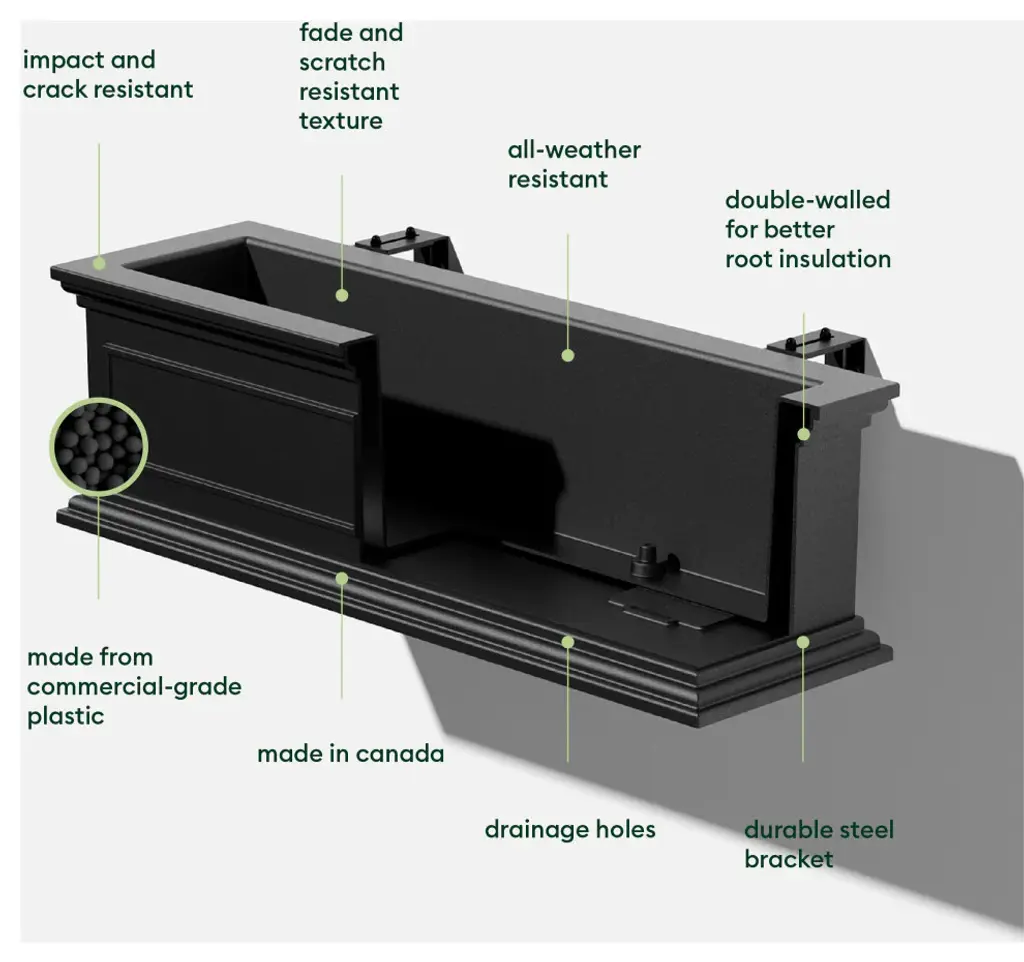 impact and crack resistant

fade and scratch resistant texture

all-weather resistant

double-walled for better root insulation

made from commercial-grade plastic

made in canada

drainage holes

durable steel bracket