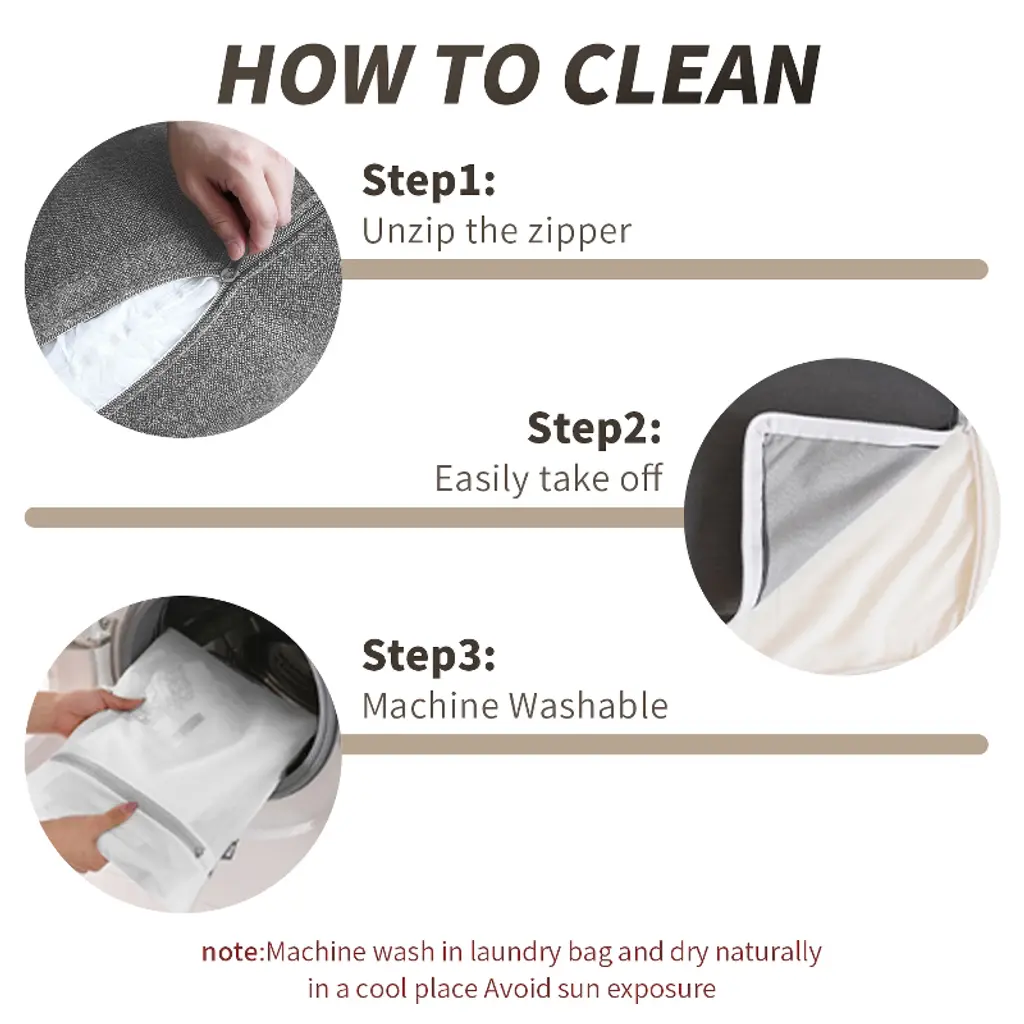 HOW TO CLEAN

Step1:
Unzip the zipper

Step2:
Easily take off

Step3:
Machine Washable

note:Machine wash in laundry bag and dry naturally in a cool place Avoid sun exposure