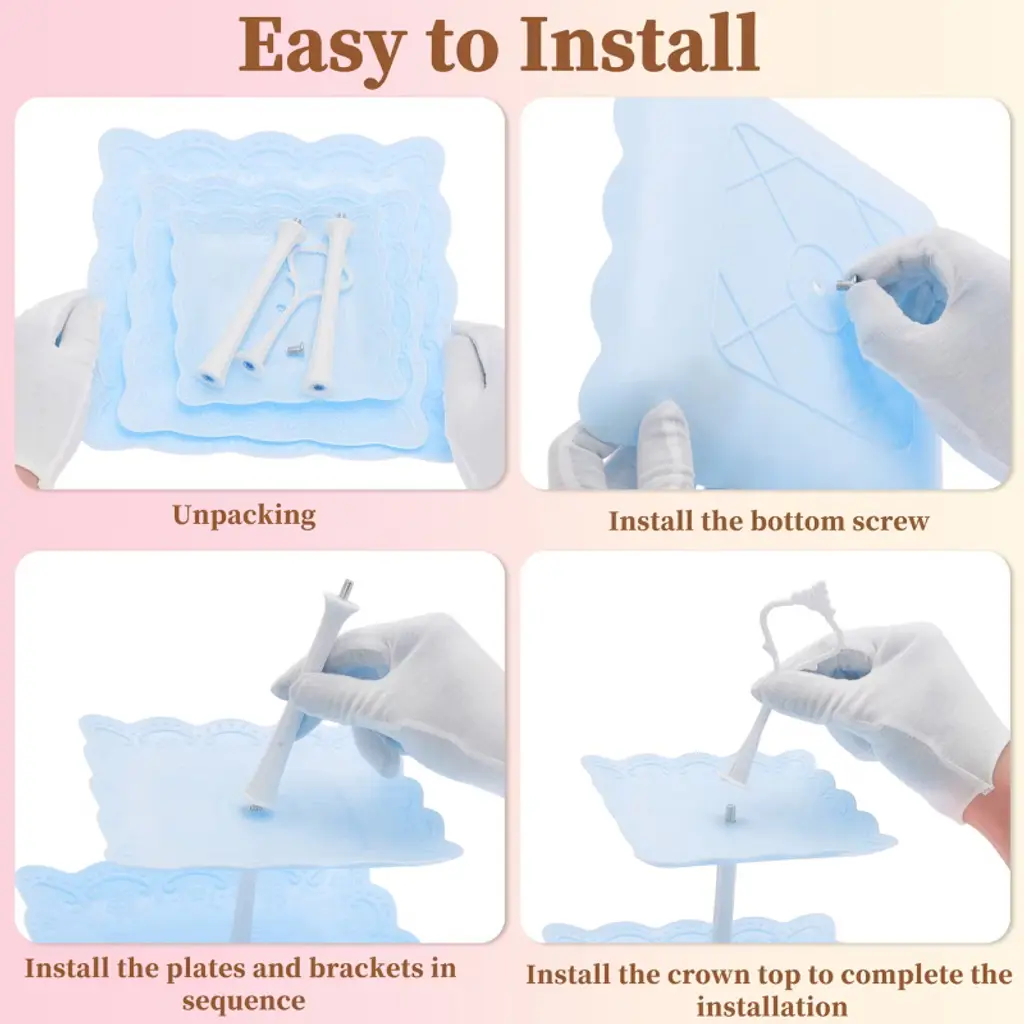 Easy to Install

Unpacking

Install the bottom screw

Install the plates and brackets in sequence

Install the crown top to complete the installation