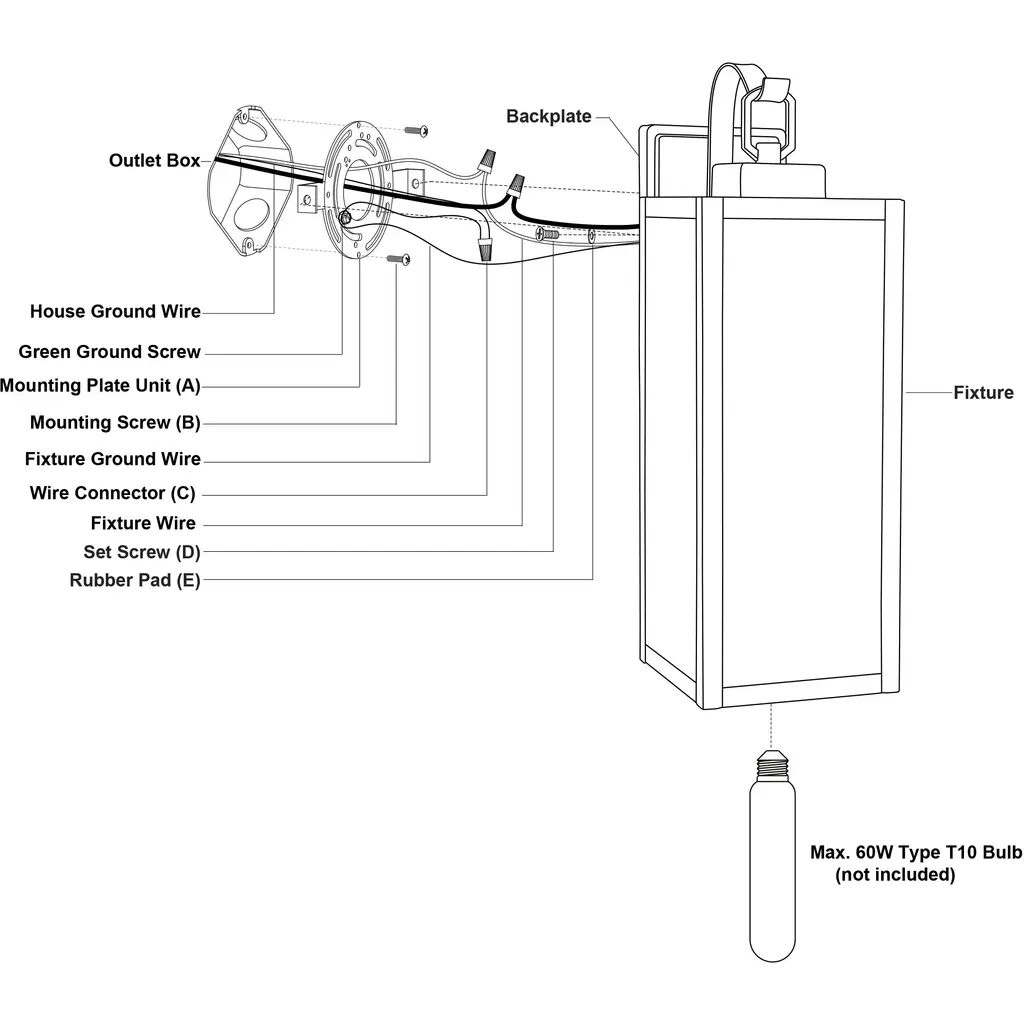 Backplate
Outlet Box
House Ground Wire
Green Ground Screw
Mounting Plate Unit (A)
Mounting Screw (B)
Fixture Ground Wire
Wire Connector (C)
Fixture Wire
Set Screw (D)
Rubber Pad (E)
Fixture
Max. 60W Type T10 Bulb
(not included)