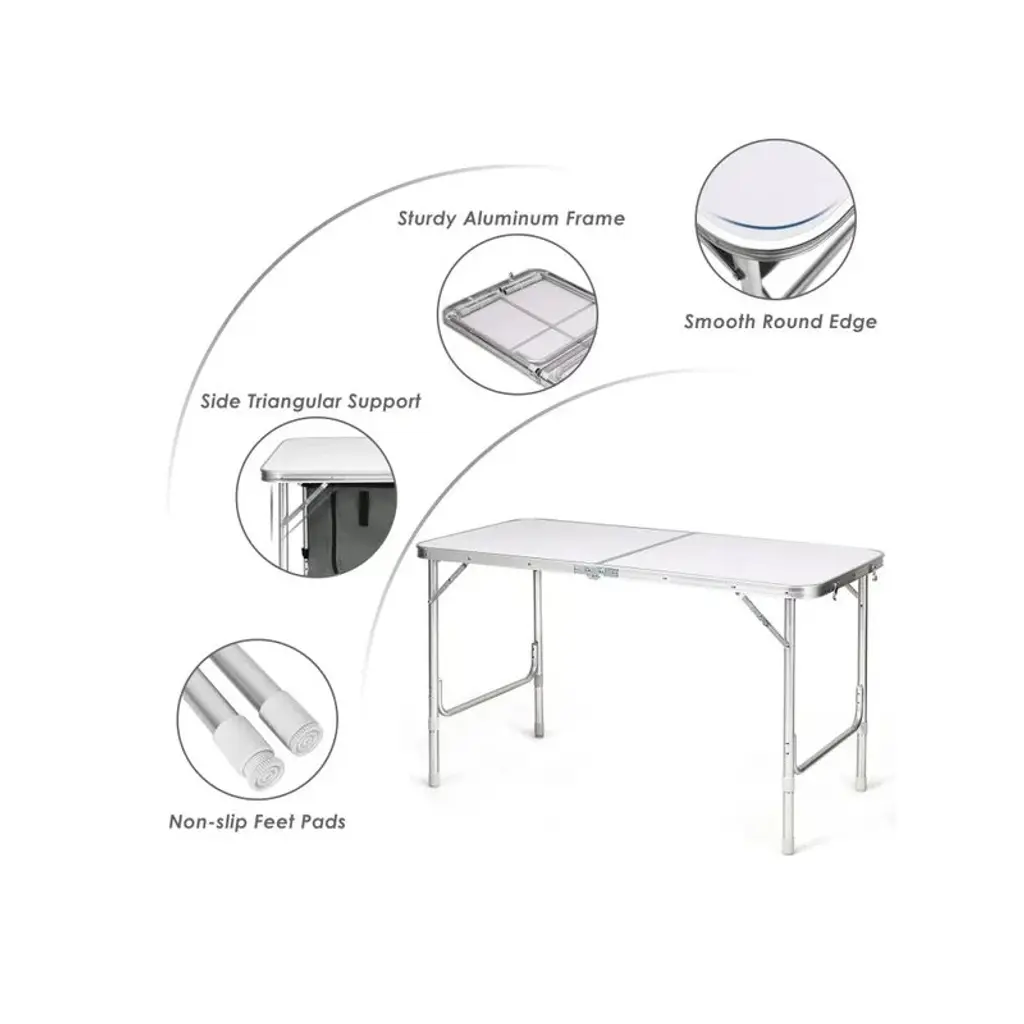 Sturdy Aluminum Frame

Smooth Round Edge

Side Triangular Support

Non-slip Feet Pads