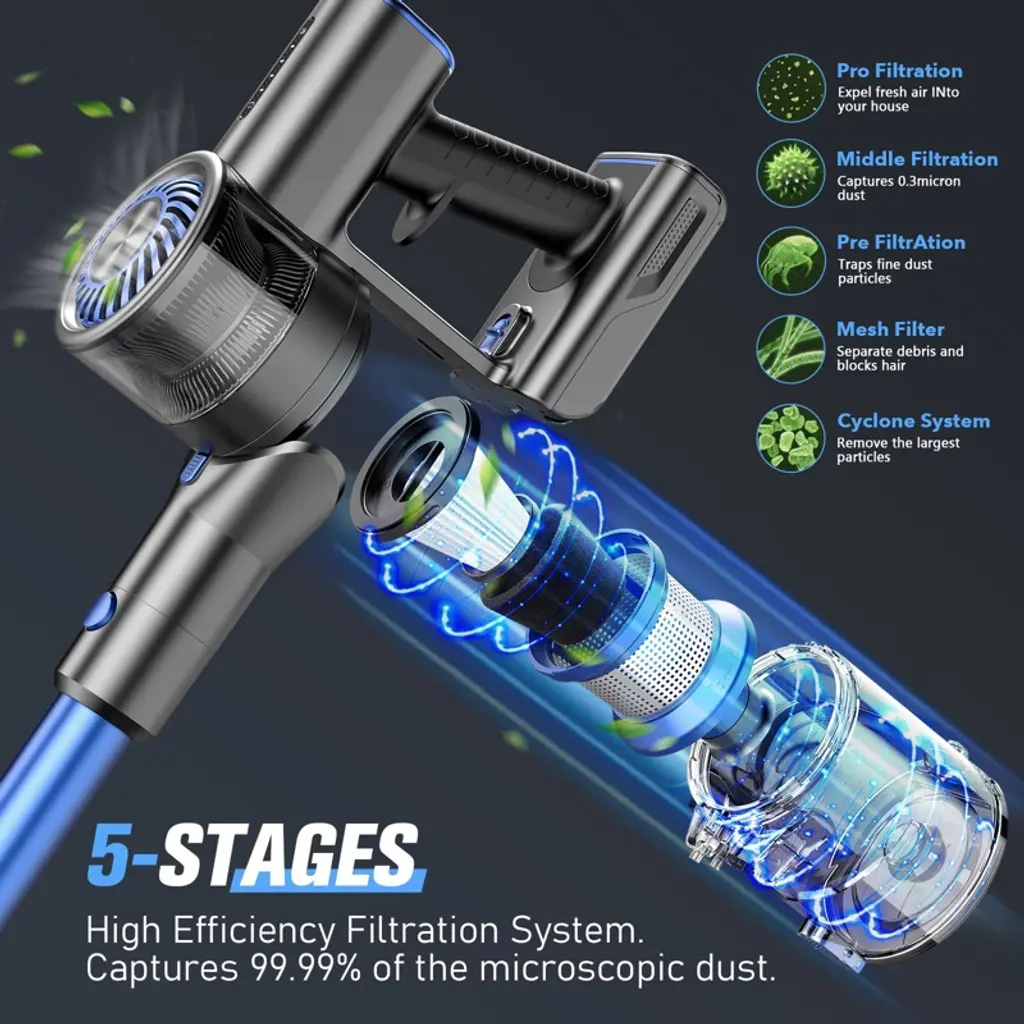 Pro Filtration
Expel fresh air INto your house

Middle Filtration
Captures 0.3micron dust

Pre FiltrAtion
Traps fine dust particles

Mesh Filter
Separate debris and blocks hair

Cyclone System
Remove the largest particles

5-STAGES

High Efficiency Filtration System.
Captures 99.99% of the microscopic dust.