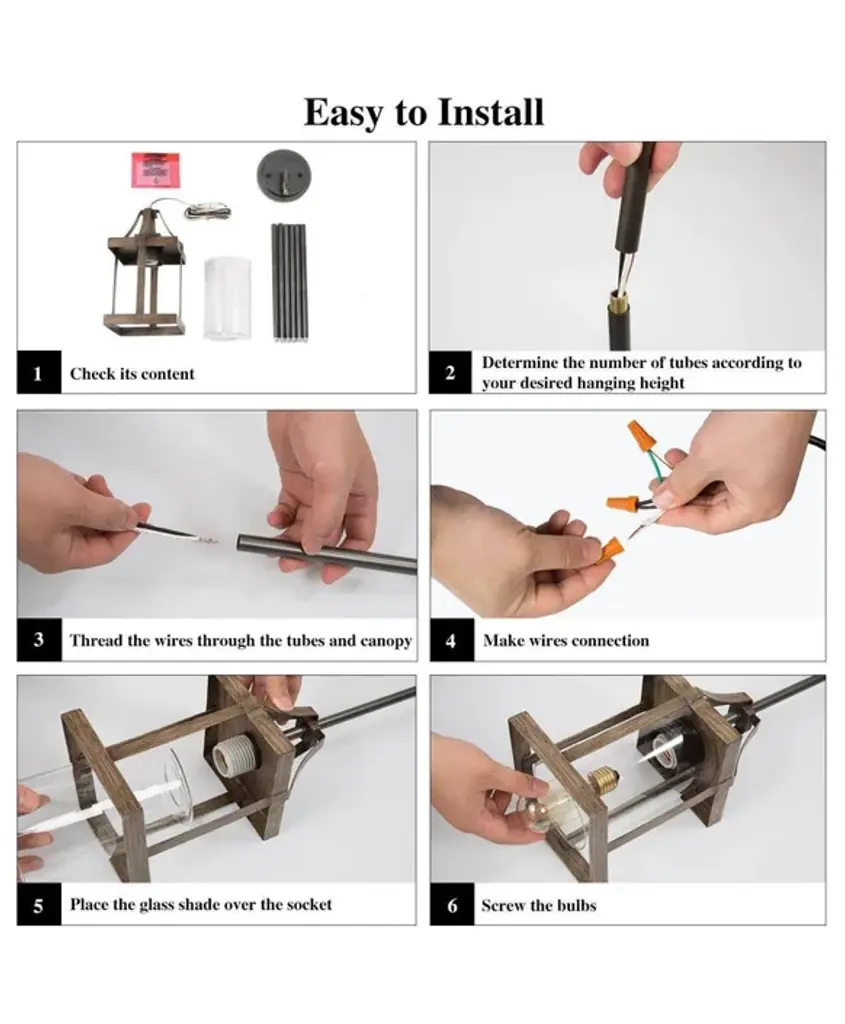 Easy to Install

1 Check its content

2 Determine the number of tubes according to your desired hanging height

3 Thread the wires through the tubes and canopy

4 Make wires connection

5 Place the glass shade over the socket

6 Screw the bulbs