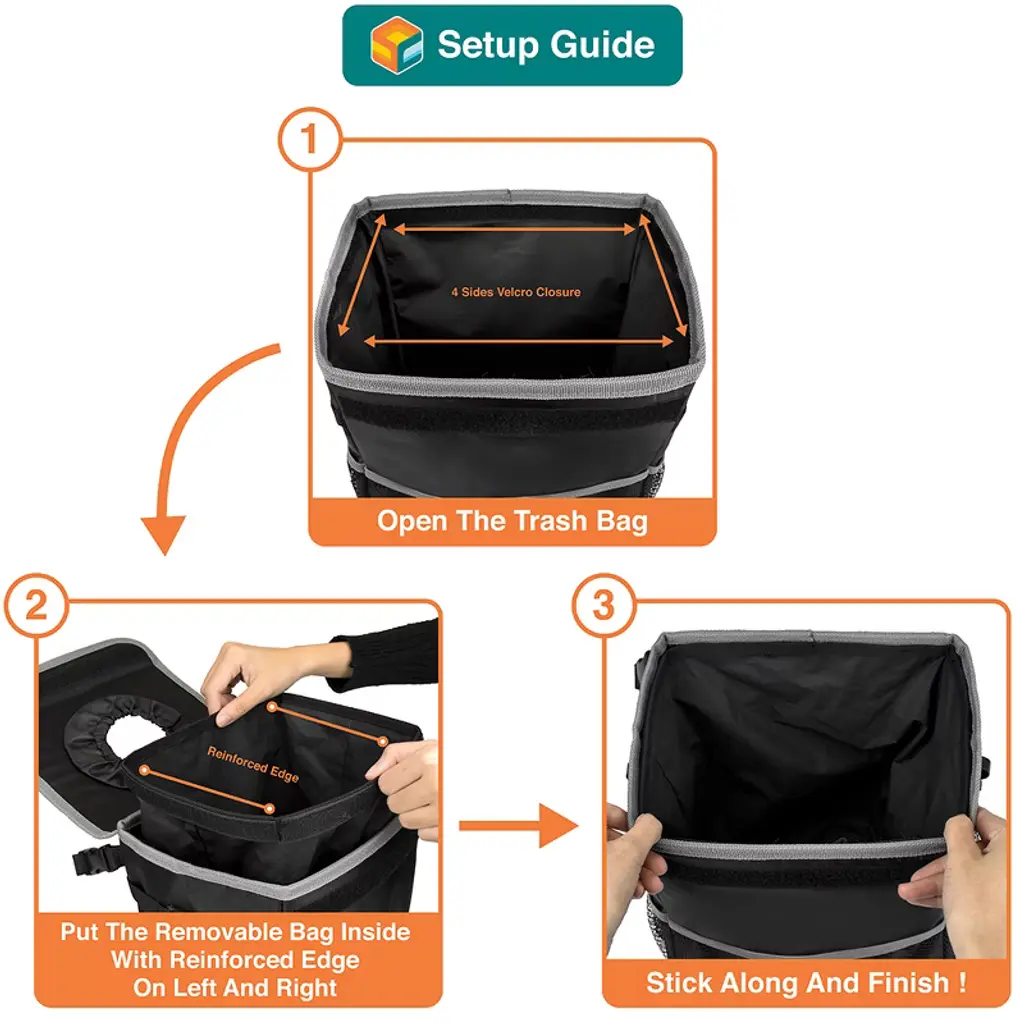 Setup Guide

1

4 Sides Velcro Closure

Open The Trash Bag

2

Reinforced Edge

Put The Removable Bag Inside With Reinforced Edge On Left And Right

3

Stick Along And Finish !