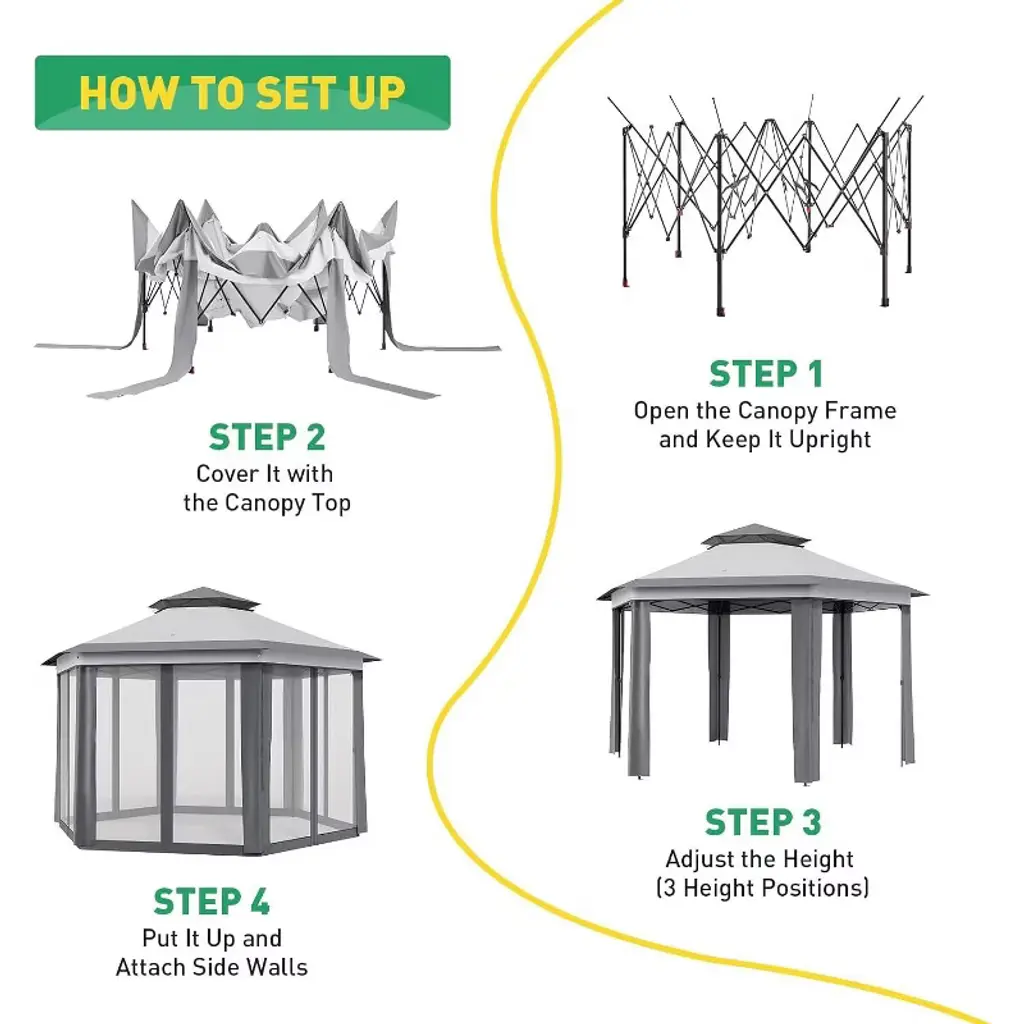 HOW TO SET UP

STEP 1
Open the Canopy Frame and Keep It Upright

STEP 2
Cover It with the Canopy Top

STEP 3
Adjust the Height (3 Height Positions)

STEP 4
Put It Up and Attach Side Walls