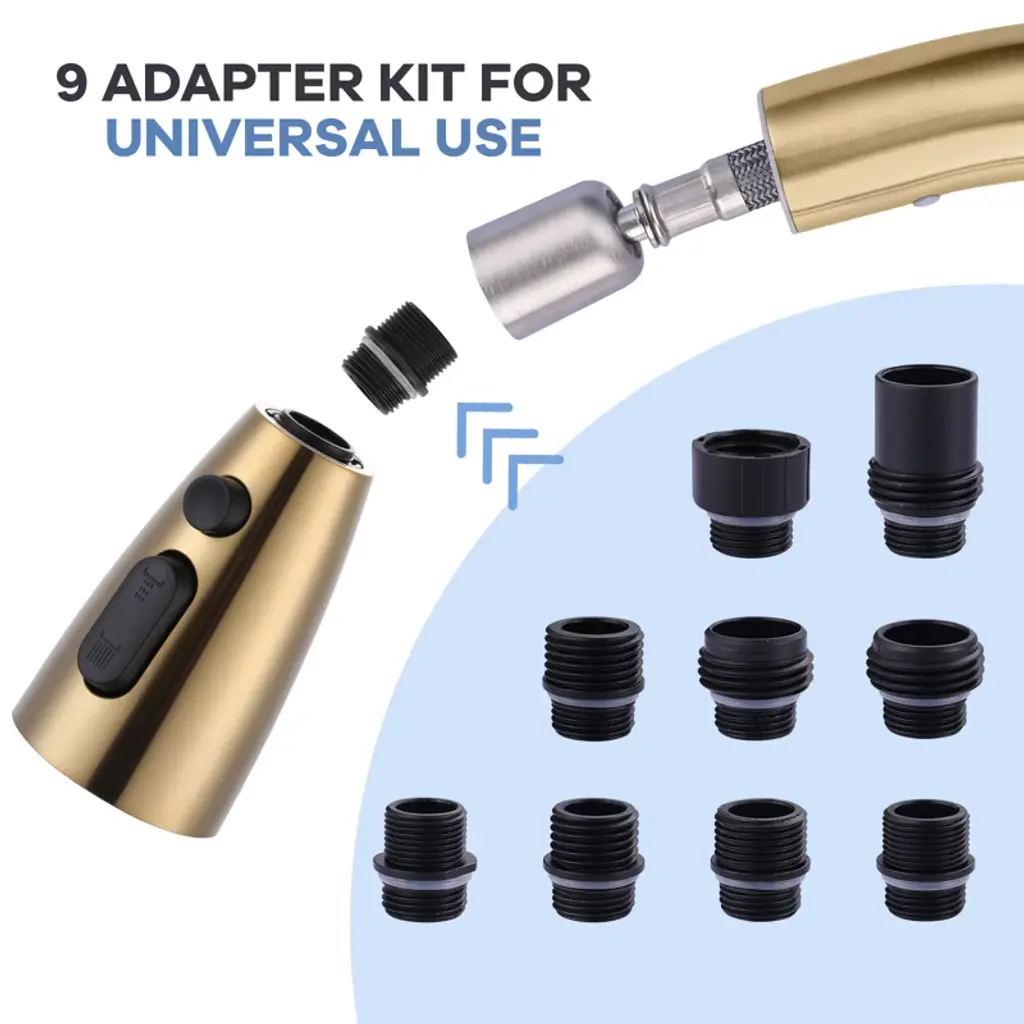 9 ADAPTER KIT FOR
UNIVERSAL USE