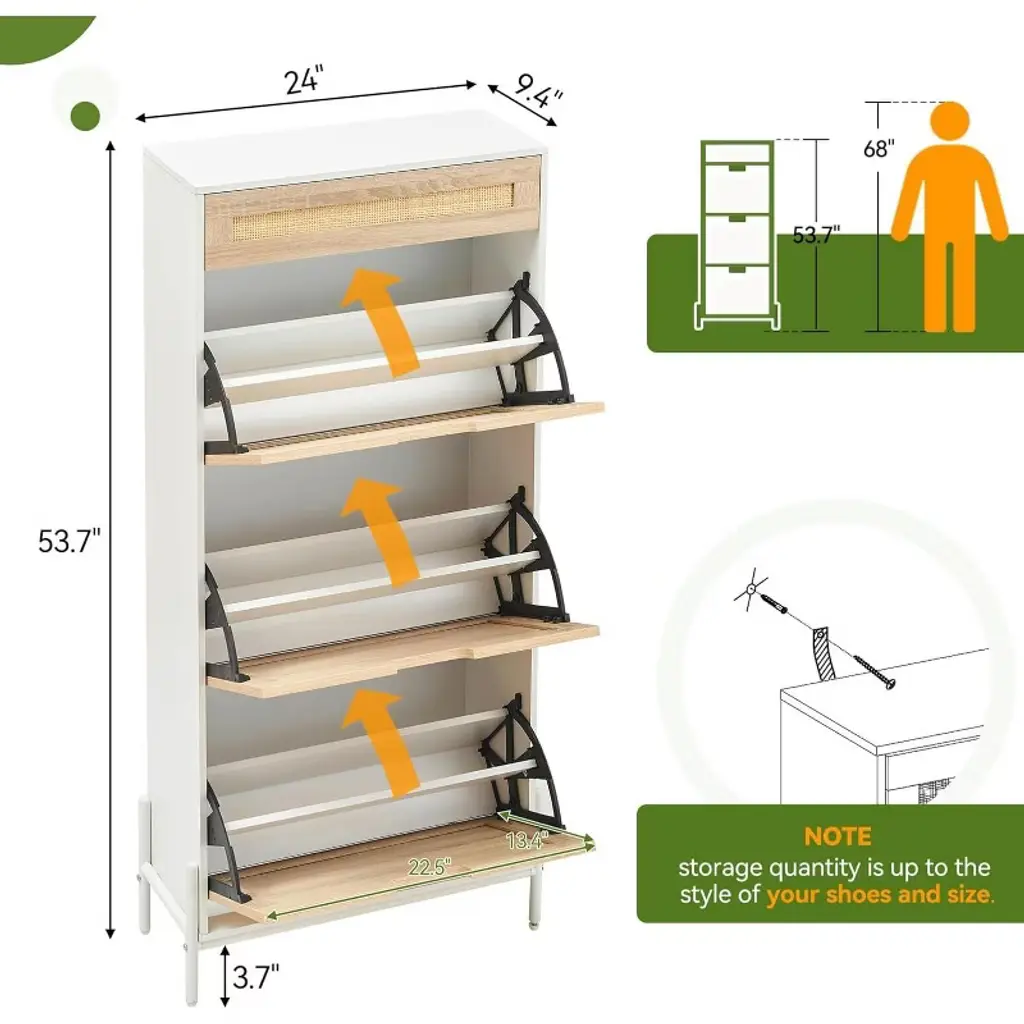 24"
9.4"
53.7"
13.4"
22.5"
3.7"
68"
53.7"
NOTE
storage quantity is up to the style of your shoes and size.