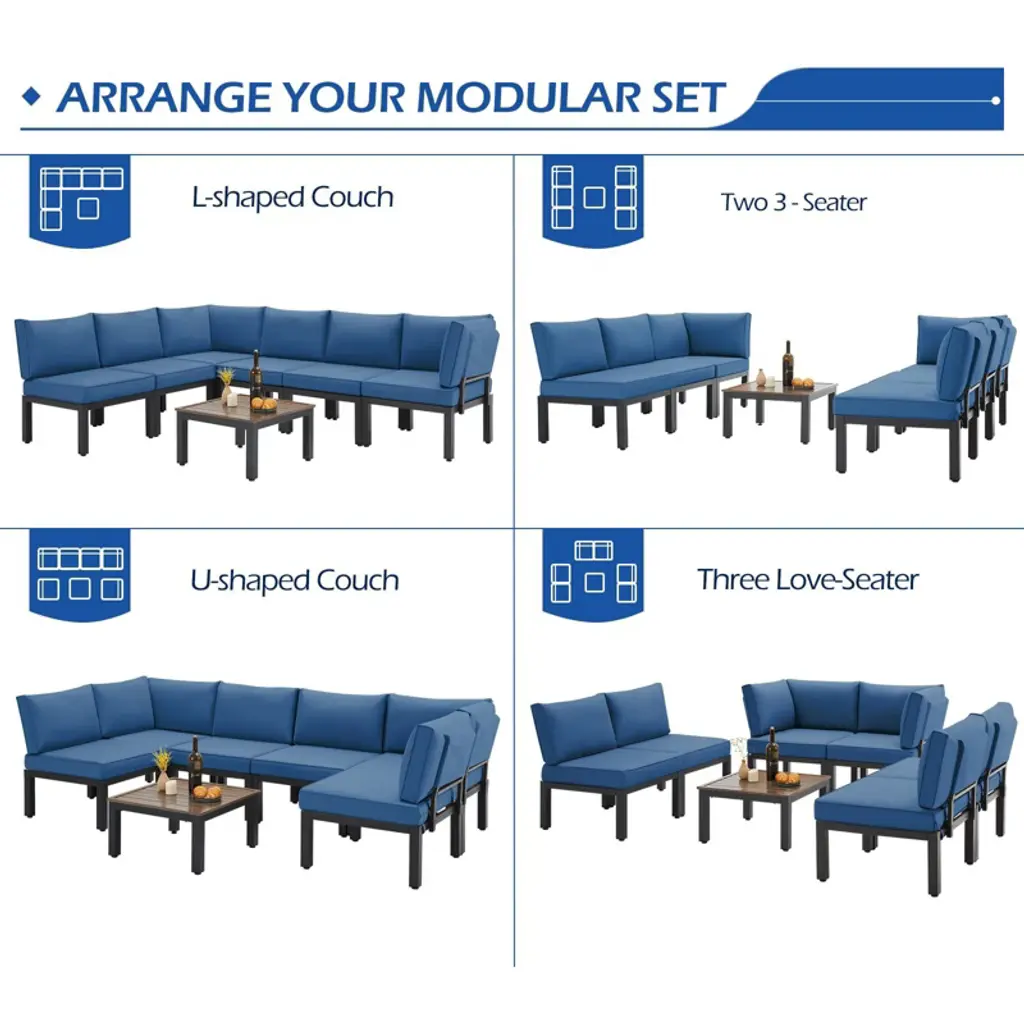 ARRANGE YOUR MODULAR SET

L-shaped Couch

Two 3 - Seater

U-shaped Couch

Three Love-Seater