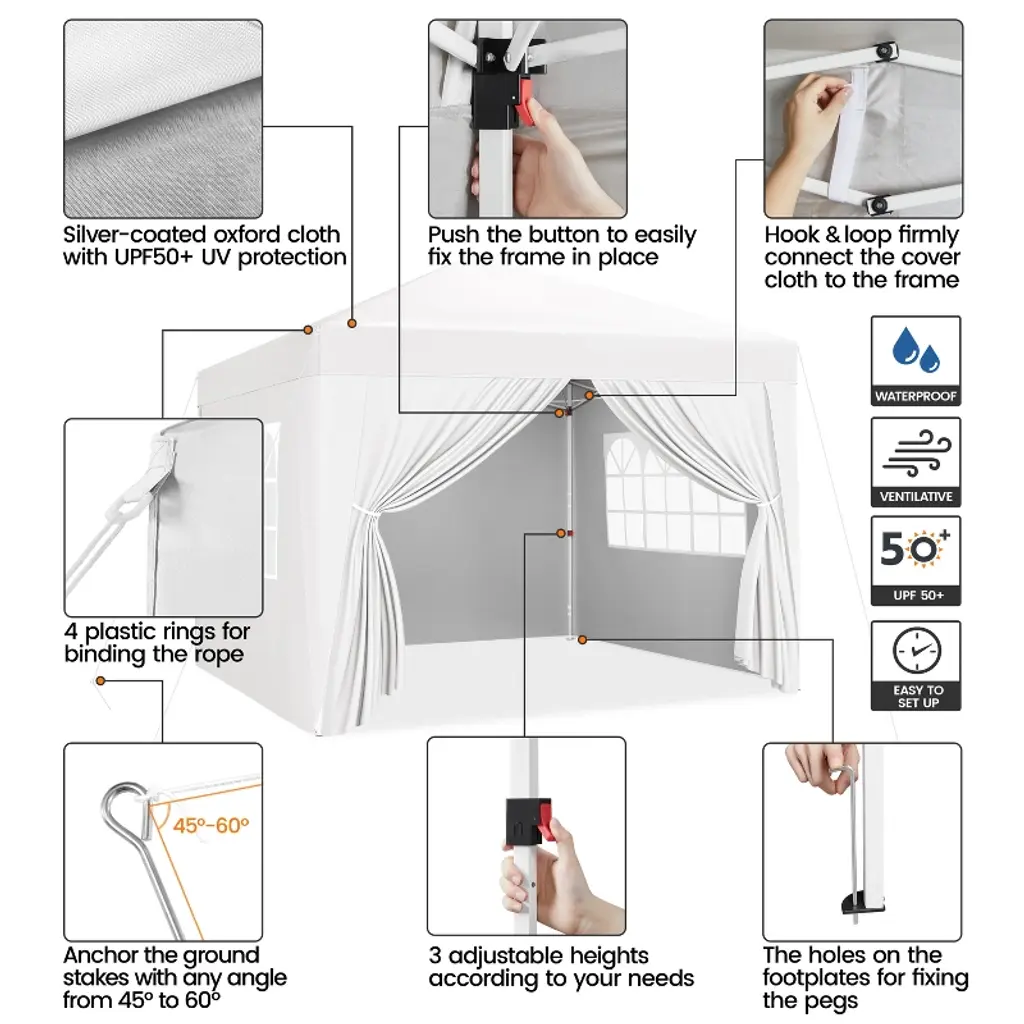 Silver-coated oxford cloth with UPF50+ UV protection

Push the button to easily fix the frame in place

Hook & loop firmly connect the cover cloth to the frame

WATERPROOF

VENTILATIVE

50+

UPF 50+

EASY TO SET UP

4 plastic rings for binding the rope

45º-60º

Anchor the ground stakes with any angle from 45º to 60º

3 adjustable heights according to your needs

The holes on the footplates for fixing the pegs