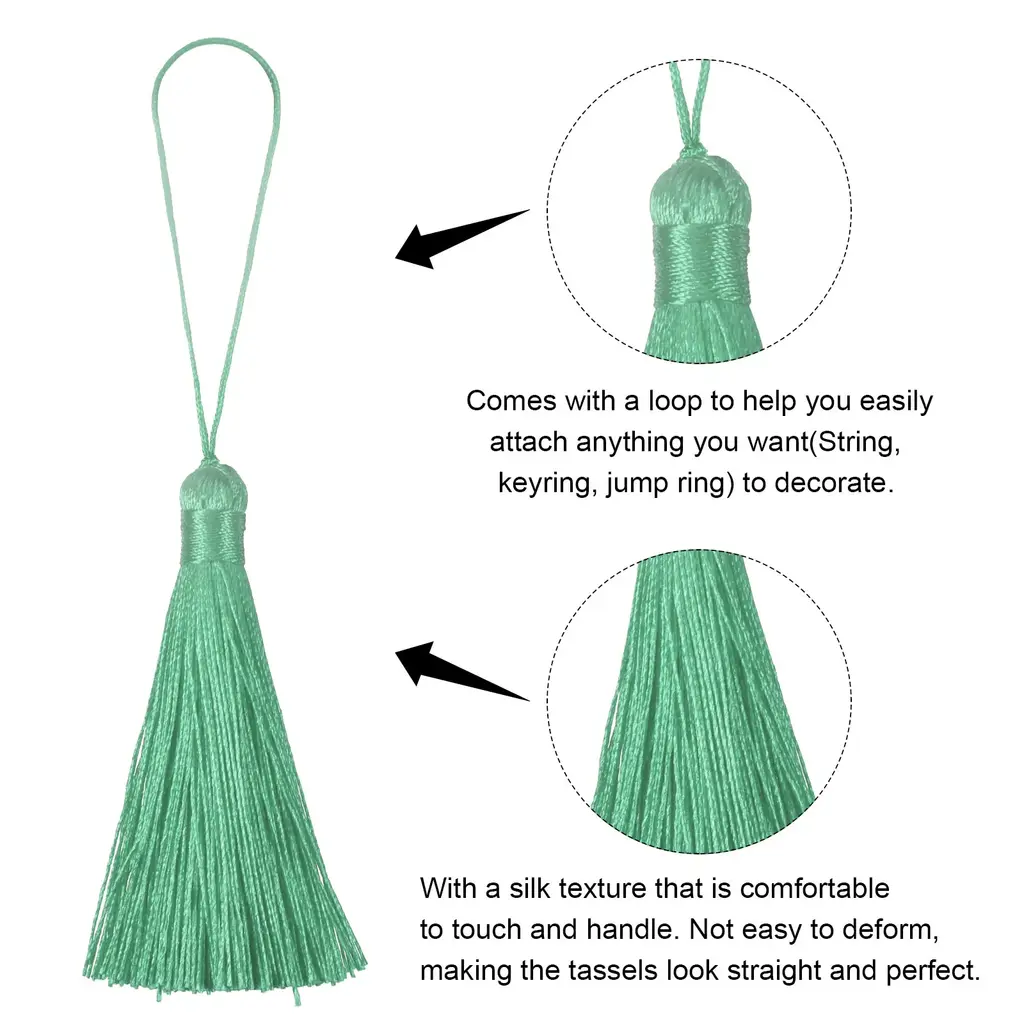 Comes with a loop to help you easily attach anything you want(String, keyring, jump ring) to decorate.

With a silk texture that is comfortable to touch and handle. Not easy to deform, making the tassels look straight and perfect.