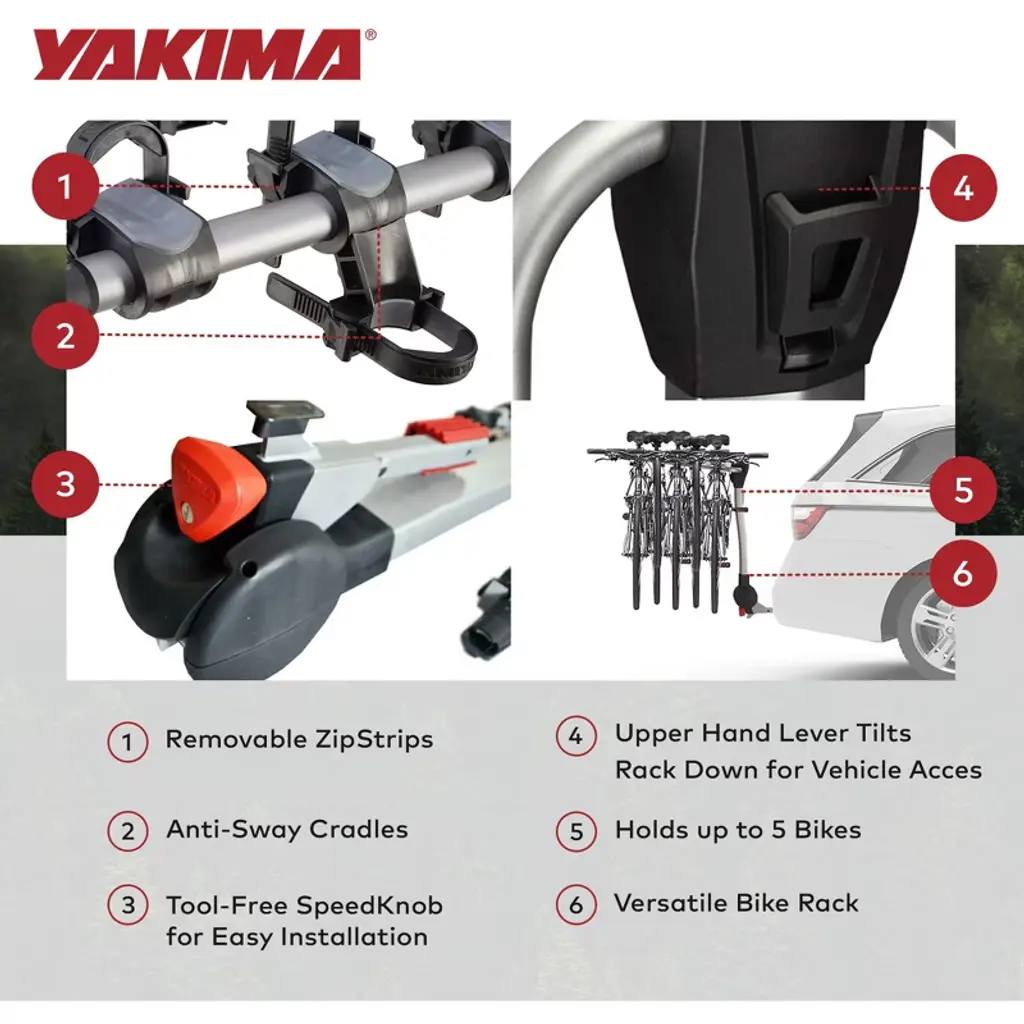 YAKIMA®

1

2

3

4

5

6

1 Removable ZipStrips

2 Anti-Sway Cradles

3 Tool-Free SpeedKnob for Easy Installation

4 Upper Hand Lever Tilts Rack Down for Vehicle Acces

5 Holds up to 5 Bikes

6 Versatile Bike Rack