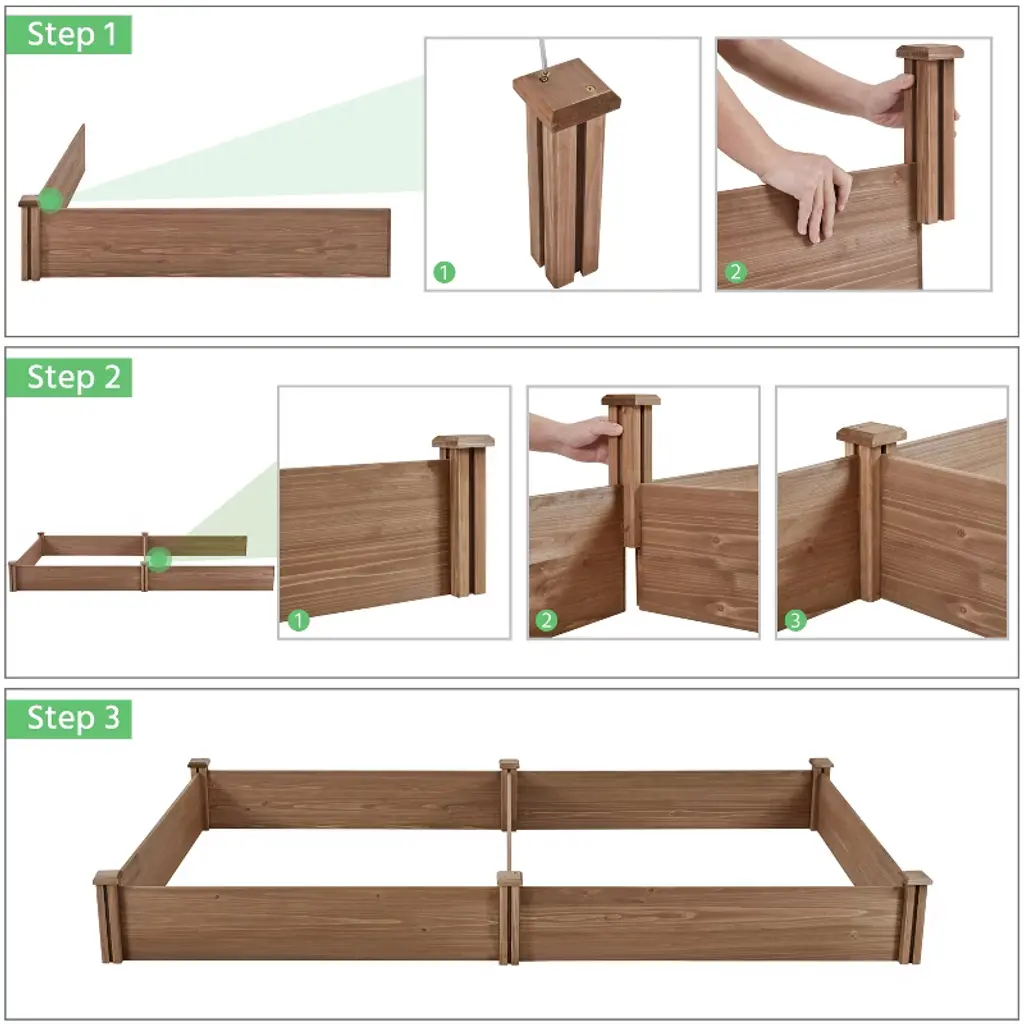 Step 1

1

2

Step 2

1

2

3

Step 3