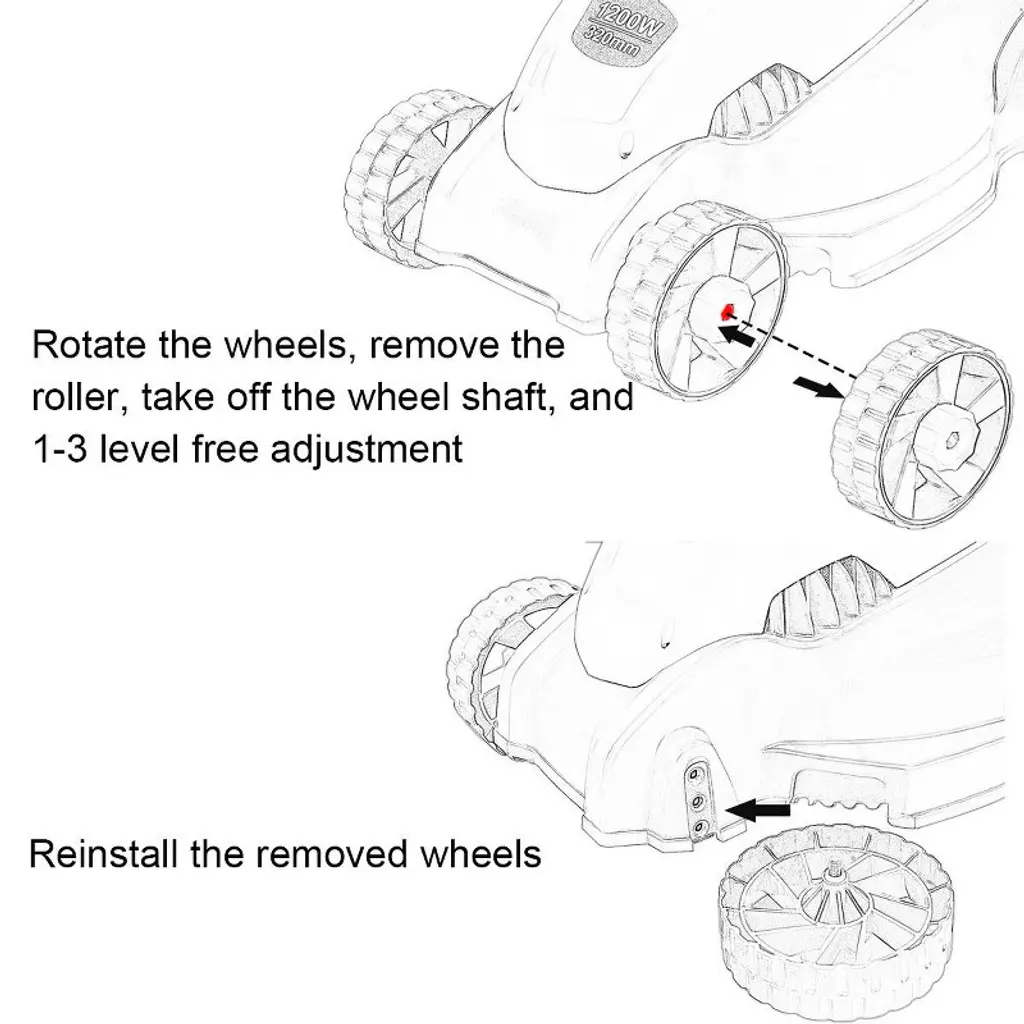 1200W
320mm

Rotate the wheels, remove the roller, take off the wheel shaft, and 1-3 level free adjustment

Reinstall the removed wheels