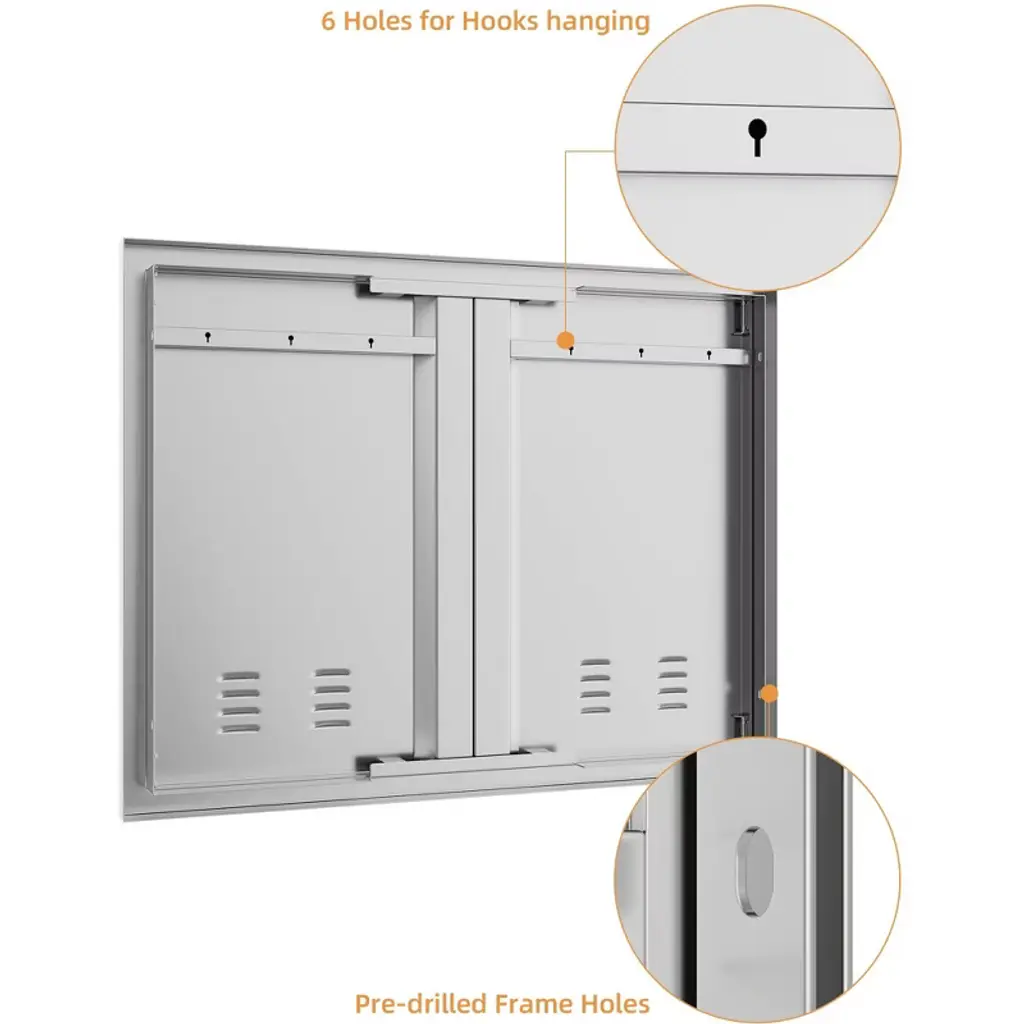 6 Holes for Hooks hanging

Pre-drilled Frame Holes