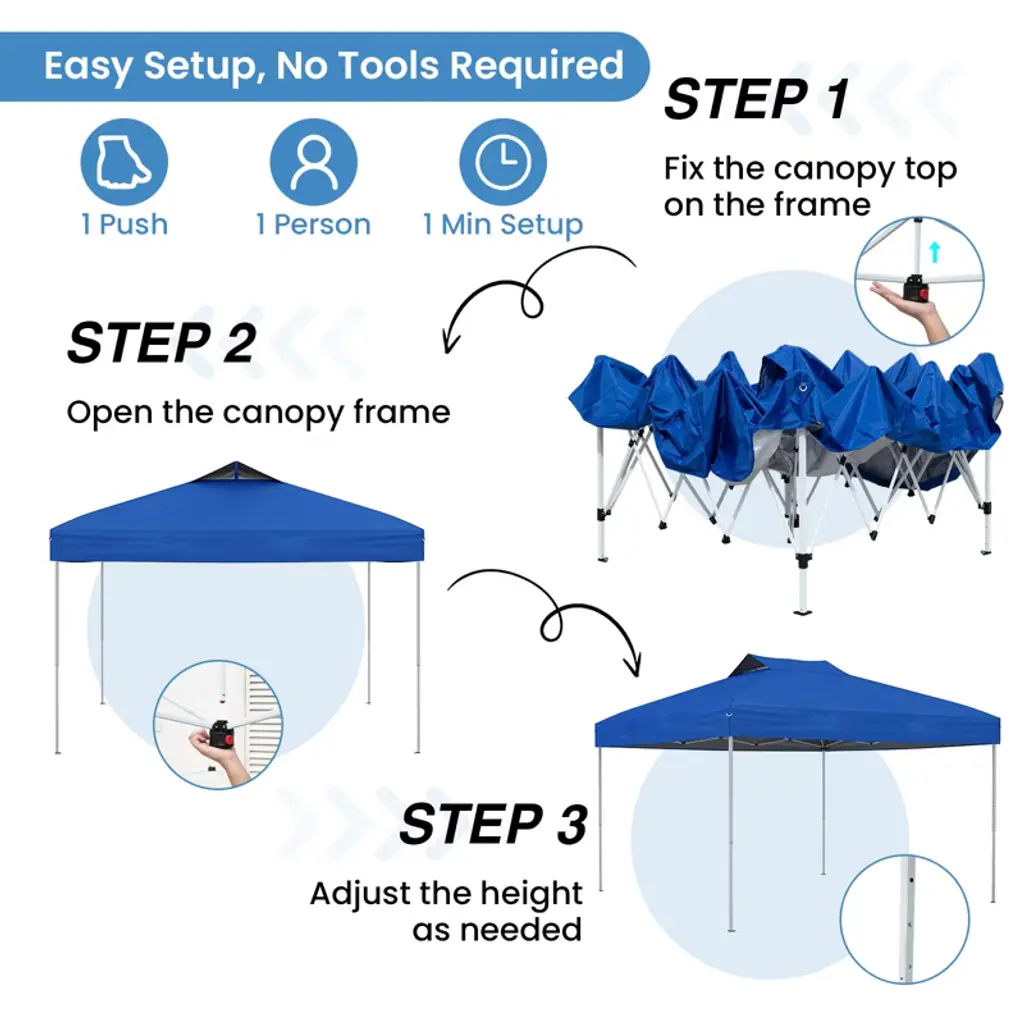 Easy Setup, No Tools Required

1 Push
1 Person
1 Min Setup

STEP 1
Fix the canopy top on the frame

STEP 2
Open the canopy frame

STEP 3
Adjust the height as needed