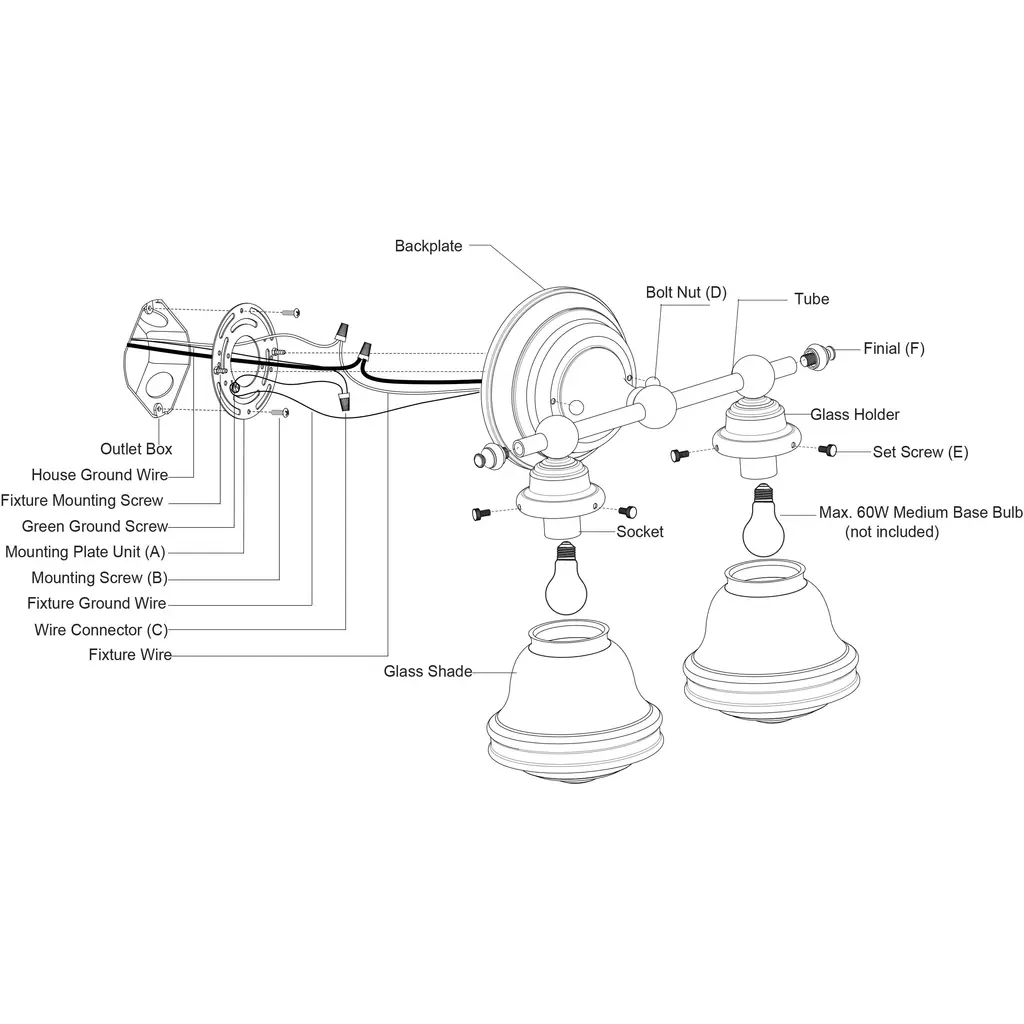 Backplate
Bolt Nut (D)
Tube
Finial (F)
Glass Holder
Set Screw (E)
Max. 60W Medium Base Bulb
(not included)
Socket
Outlet Box
House Ground Wire
Fixture Mounting Screw
Green Ground Screw
Mounting Plate Unit (A)
Mounting Screw (B)
Fixture Ground Wire
Wire Connector (C)
Fixture Wire
Glass Shade