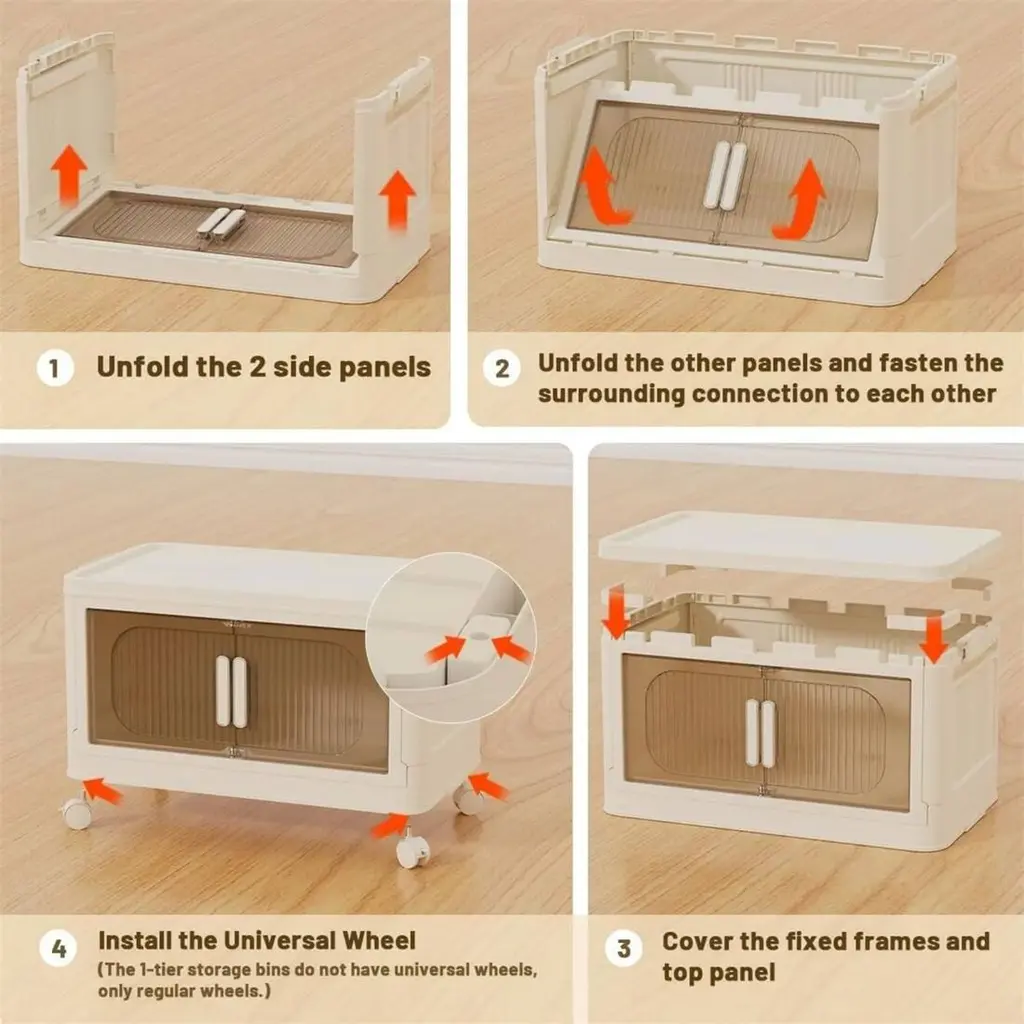 1 Unfold the 2 side panels

2 Unfold the other panels and fasten the surrounding connection to each other

4 Install the Universal Wheel
(The 1-tier storage bins do not have universal wheels, only regular wheels.)

3 Cover the fixed frames and top panel