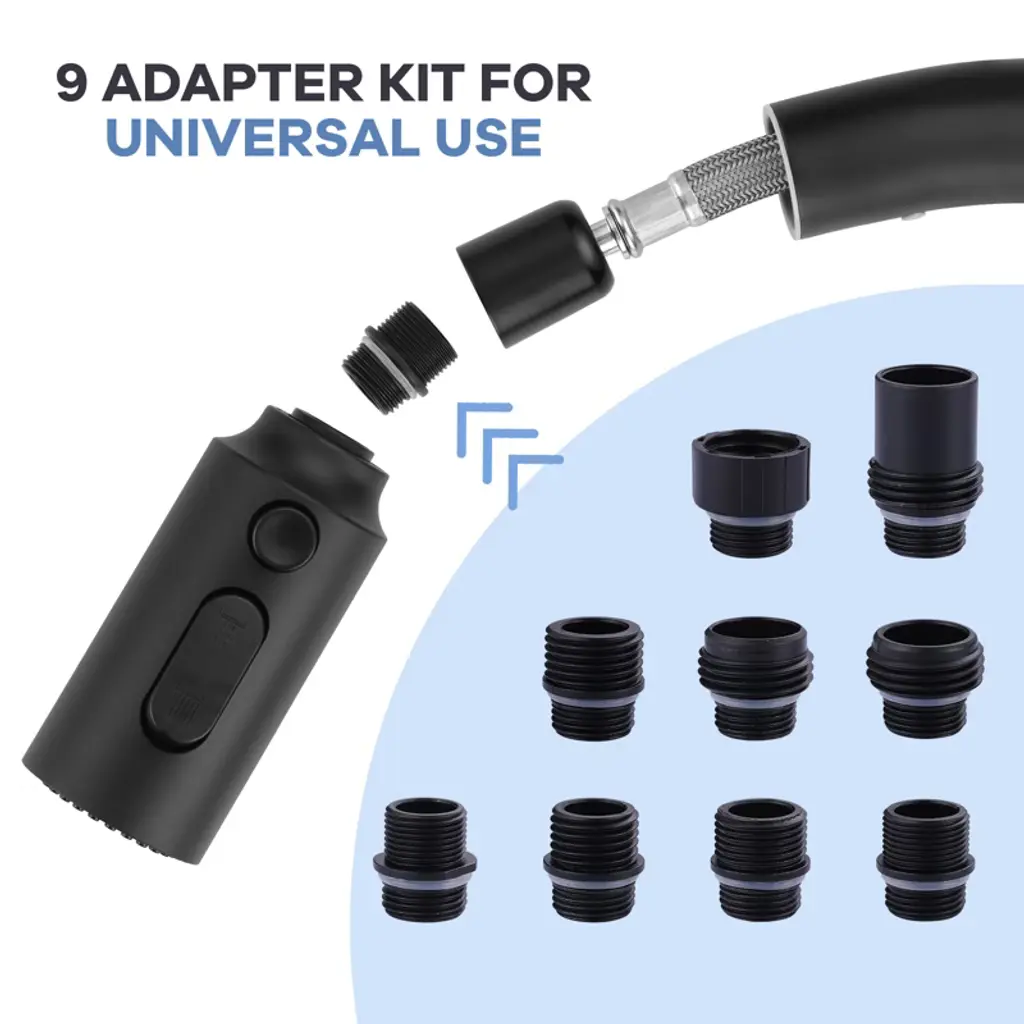 9 ADAPTER KIT FOR
UNIVERSAL USE