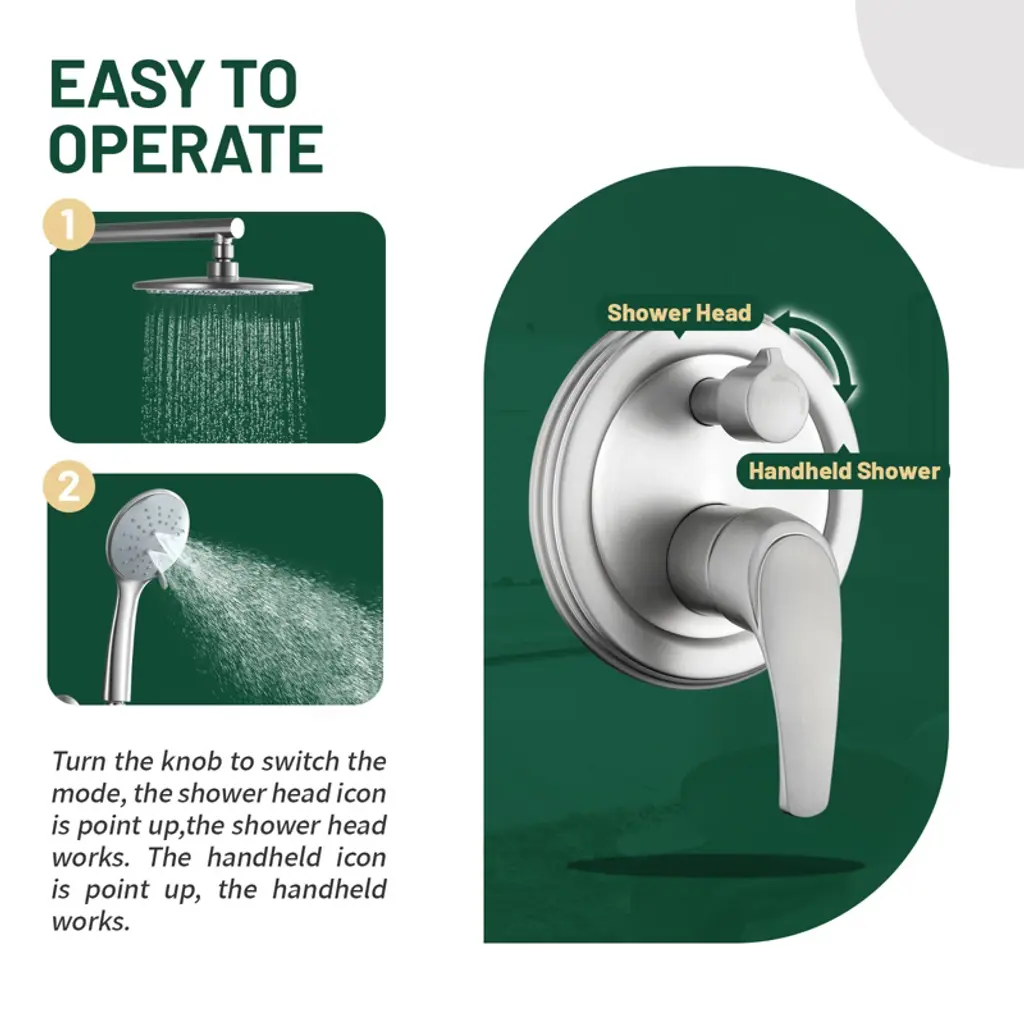 EASY TO OPERATE

1

2

Turn the knob to switch the mode, the shower head icon is point up,the shower head works. The handheld icon is point up, the handheld works.

Shower Head

Handheld Shower