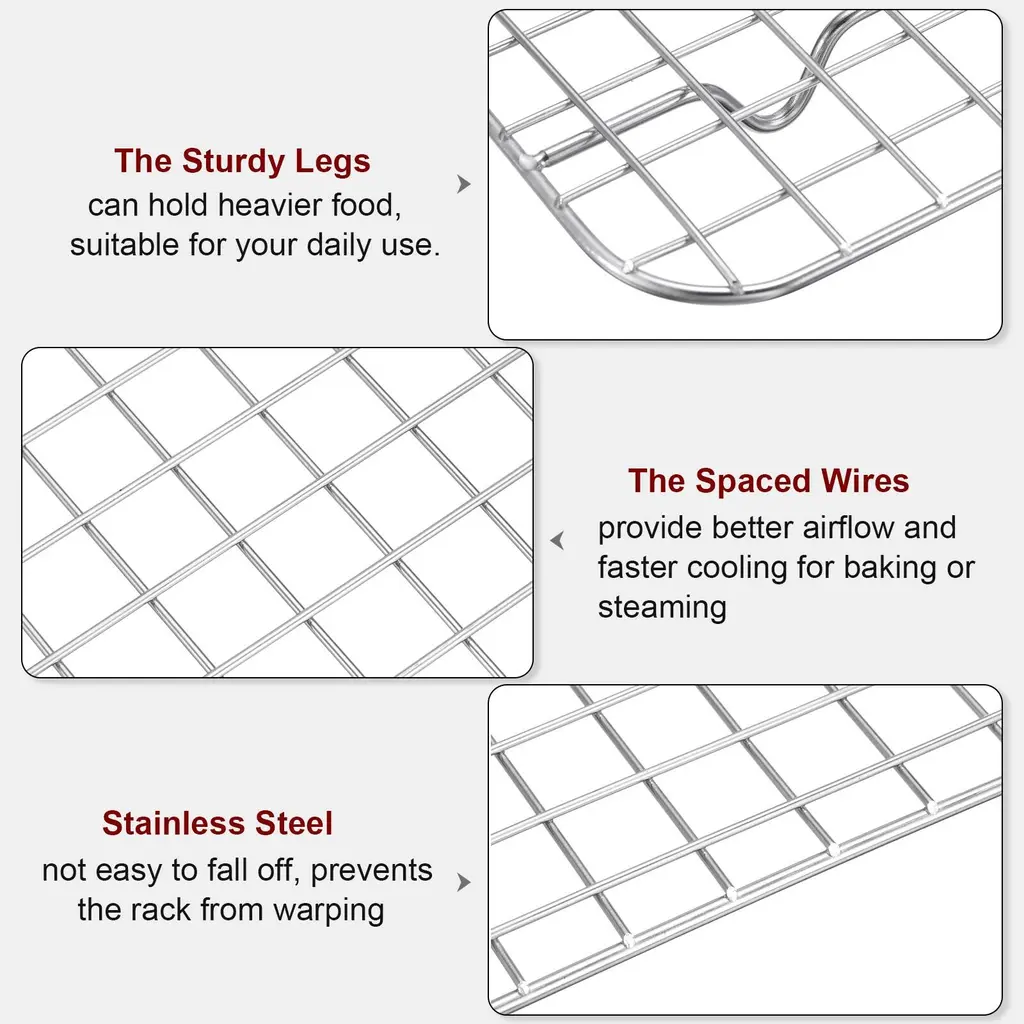 The Sturdy Legs
can hold heavier food, suitable for your daily use.

The Spaced Wires
provide better airflow and faster cooling for baking or steaming

Stainless Steel
not easy to fall off, prevents the rack from warping