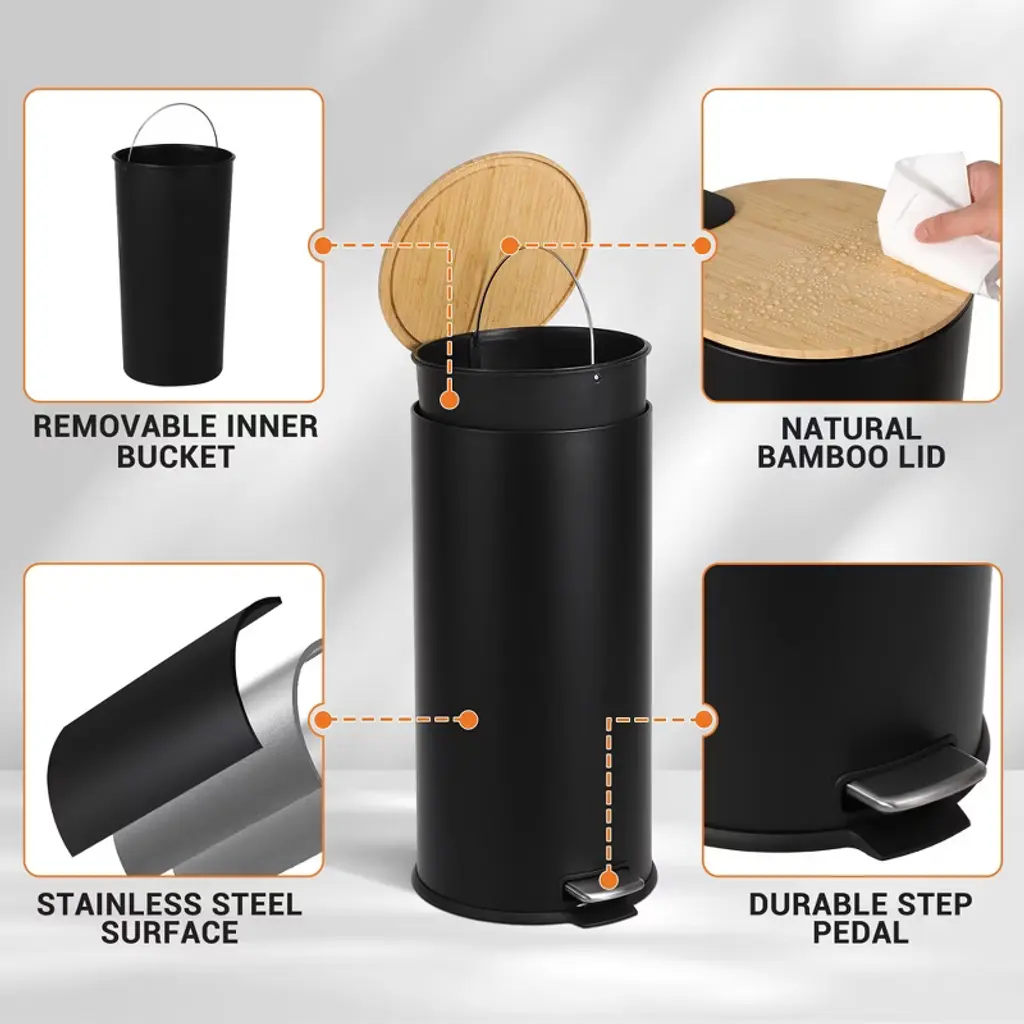 REMOVABLE INNER BUCKET

NATURAL BAMBOO LID

STAINLESS STEEL SURFACE

DURABLE STEP PEDAL