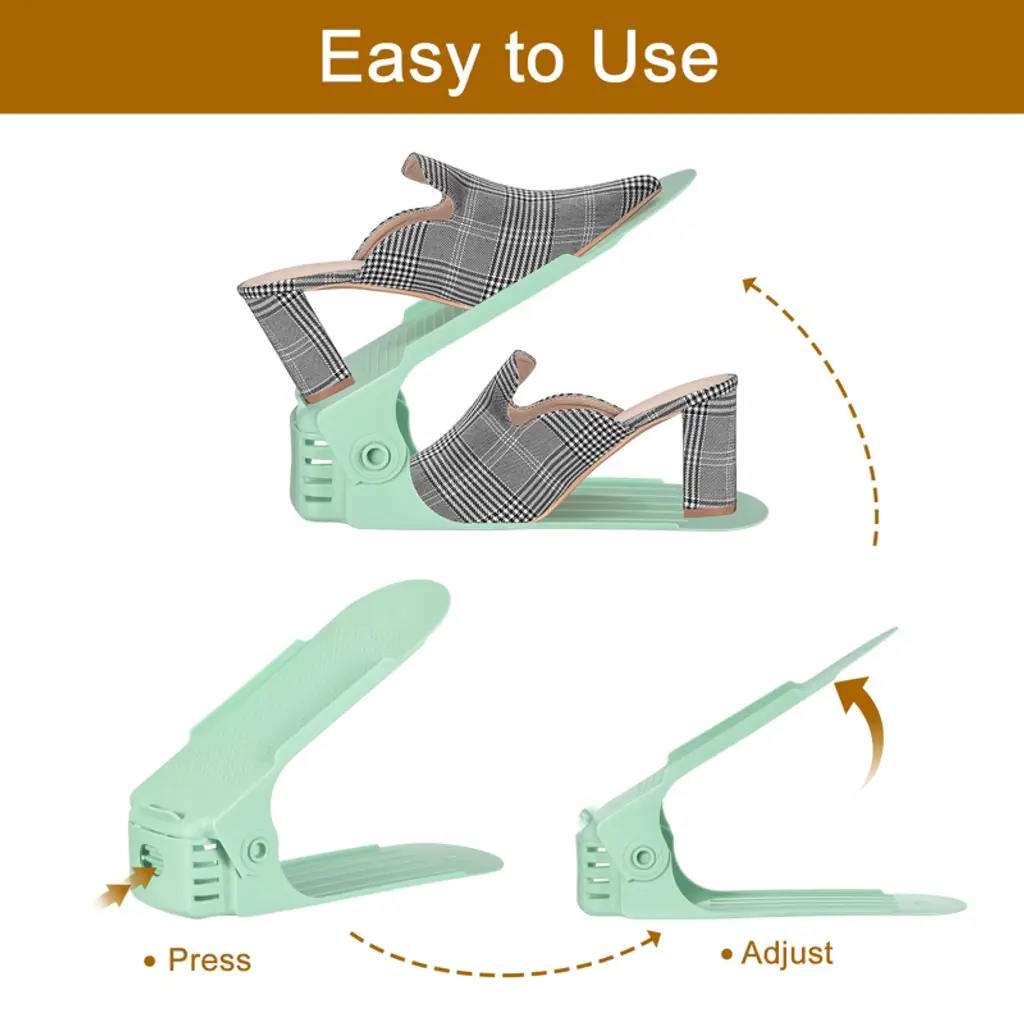 Easy to Use

• Press

• Adjust