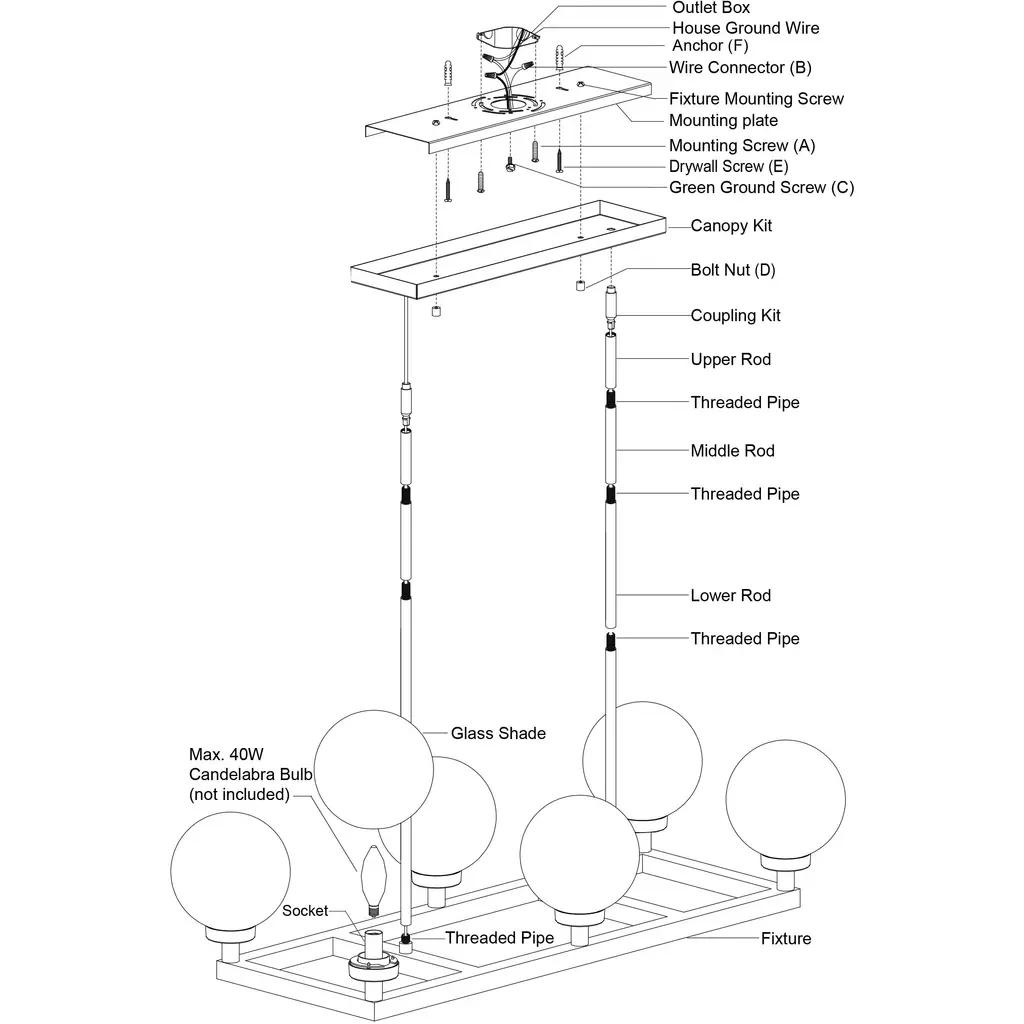 Outlet Box
House Ground Wire
Anchor (F)
Wire Connector (B)
Fixture Mounting Screw
Mounting plate
Mounting Screw (A)
Drywall Screw (E)
Green Ground Screw (C)
Canopy Kit
Bolt Nut (D)
Coupling Kit
Upper Rod
Threaded Pipe
Middle Rod
Threaded Pipe
Lower Rod
Threaded Pipe
Glass Shade
Max. 40W
Candelabra Bulb
(not included)
Socket
Threaded Pipe
Fixture