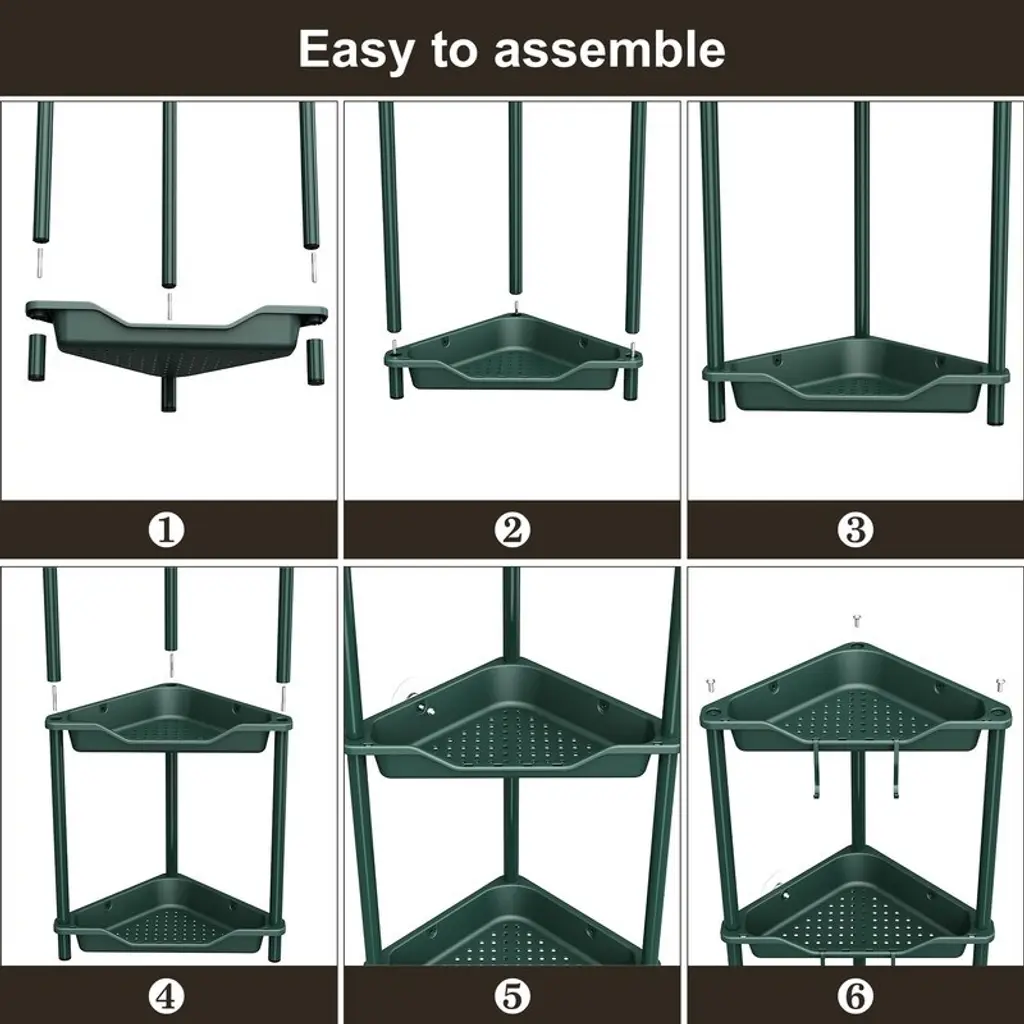 Easy to assemble

①

②

③

④

⑤

⑥