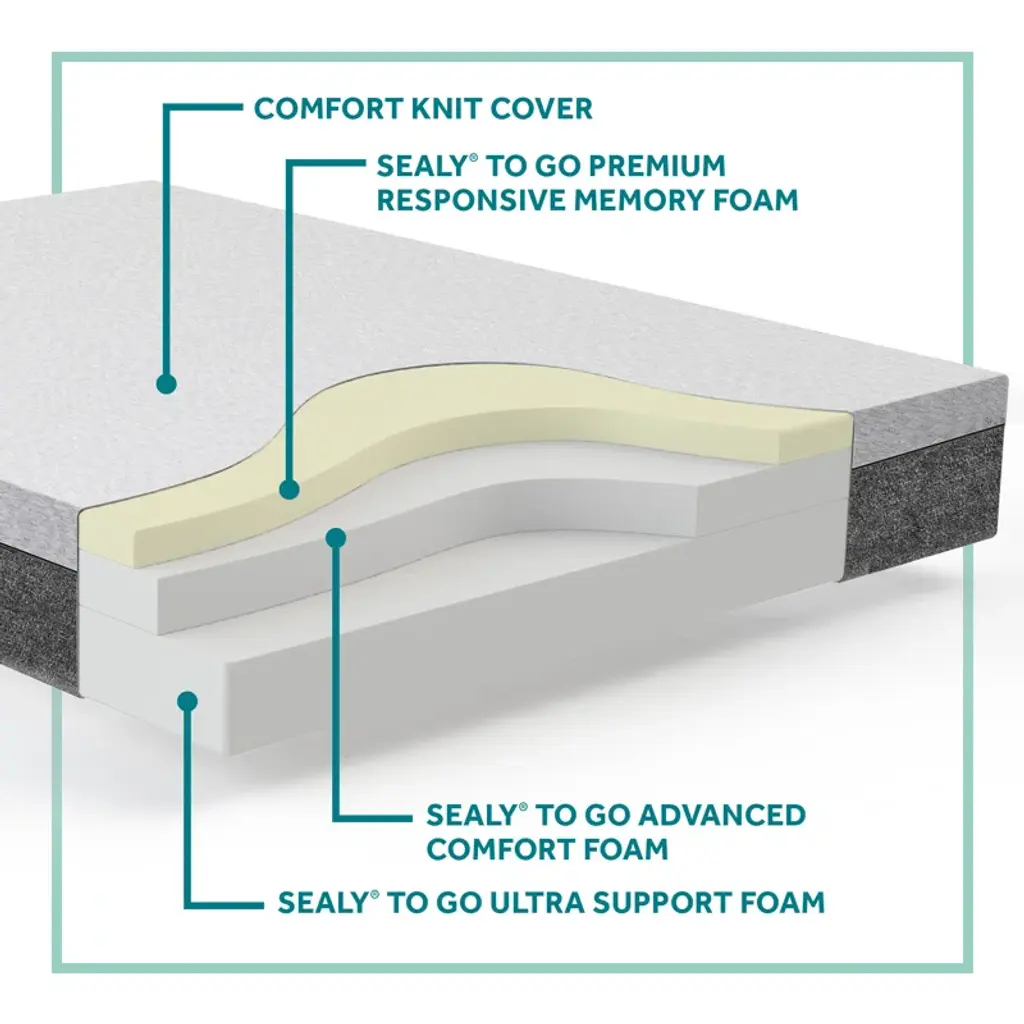 COMFORT KNIT COVER

SEALY® TO GO PREMIUM RESPONSIVE MEMORY FOAM

SEALY® TO GO ADVANCED COMFORT FOAM

SEALY® TO GO ULTRA SUPPORT FOAM