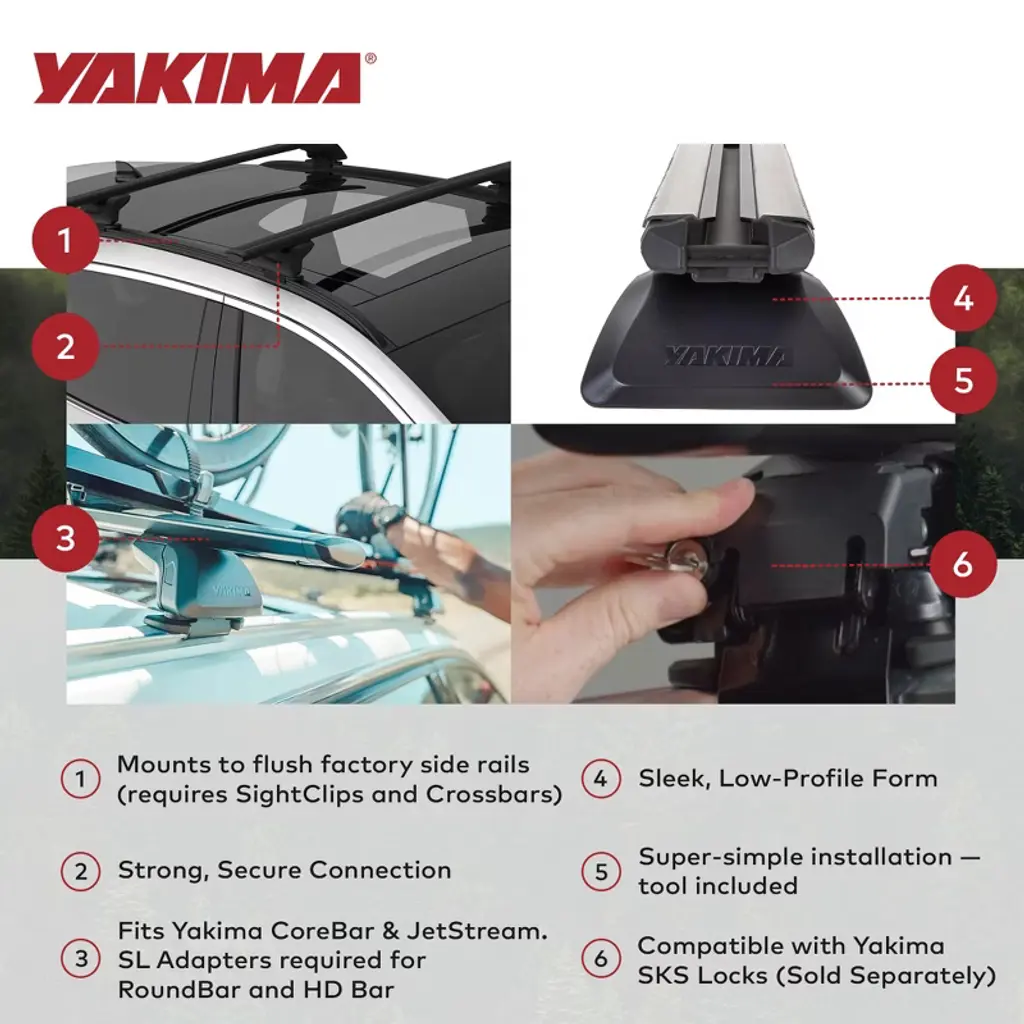 YAKIMA®

1

2

4

YAKIMA

5

3

YAKIMA

6

1 Mounts to flush factory side rails (requires SightClips and Crossbars)

2 Strong, Secure Connection

3 Fits Yakima CoreBar & JetStream. SL Adapters required for RoundBar and HD Bar

4 Sleek, Low-Profile Form

5 Super-simple installation — tool included

6 Compatible with Yakima SKS Locks (Sold Separately)