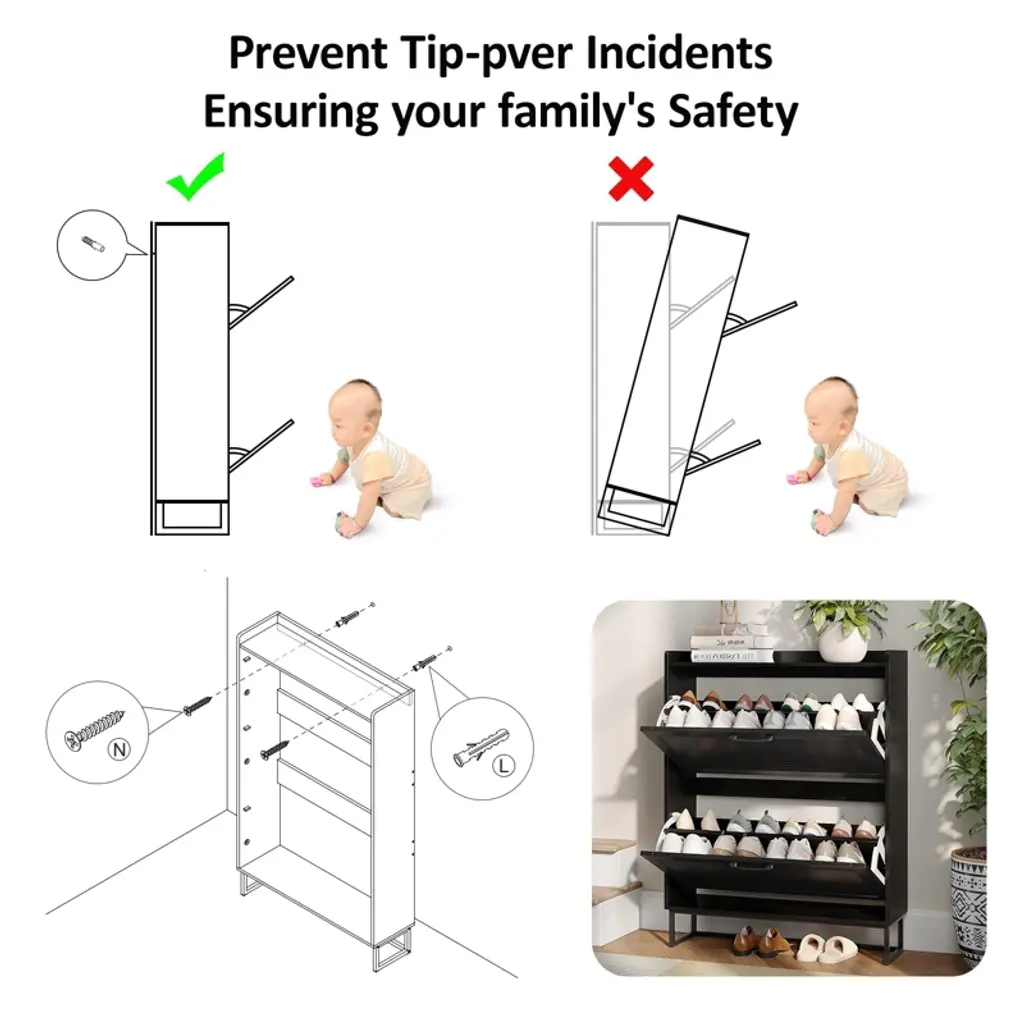 Prevent Tip-pver Incidents
Ensuring your family's Safety

N

L