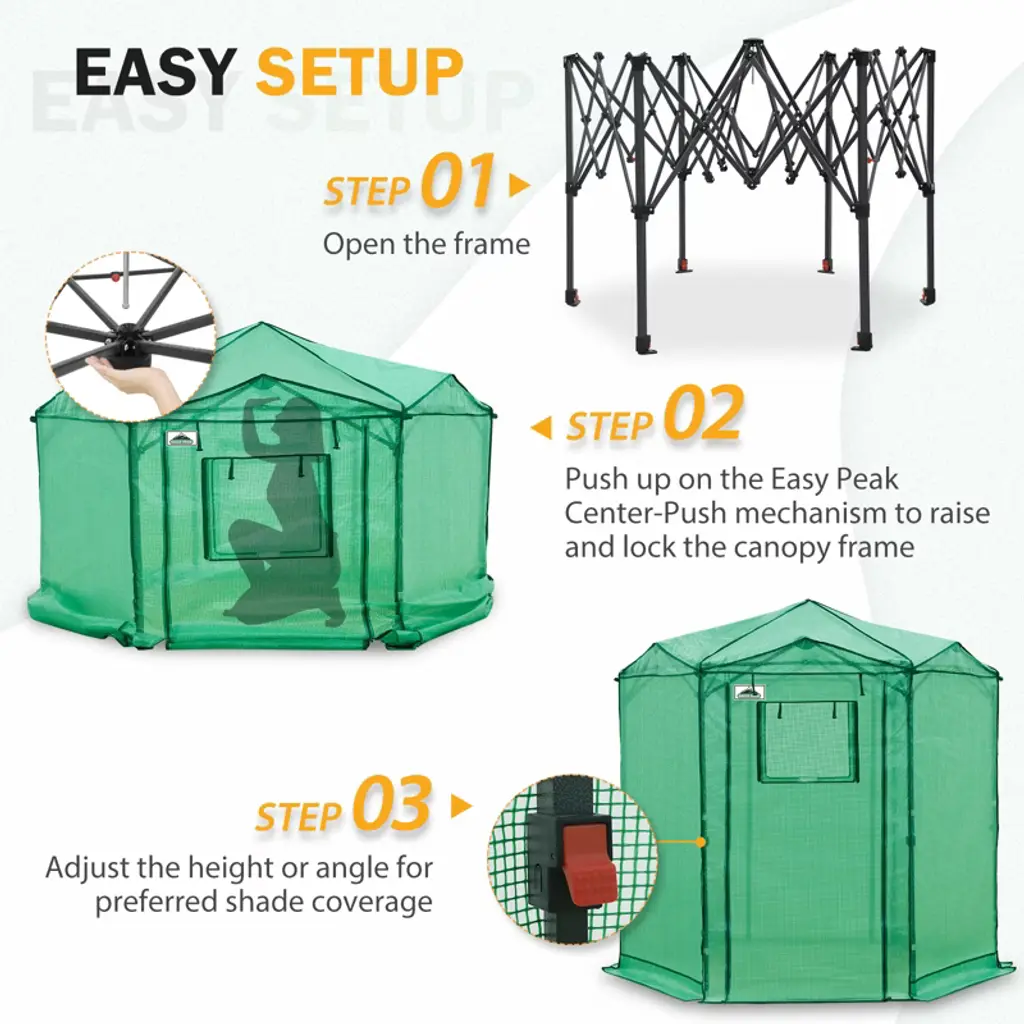 EASY SETUP

STEP 01
Open the frame

STEP 02
Push up on the Easy Peak Center-Push mechanism to raise and lock the canopy frame

STEP 03
Adjust the height or angle for preferred shade coverage