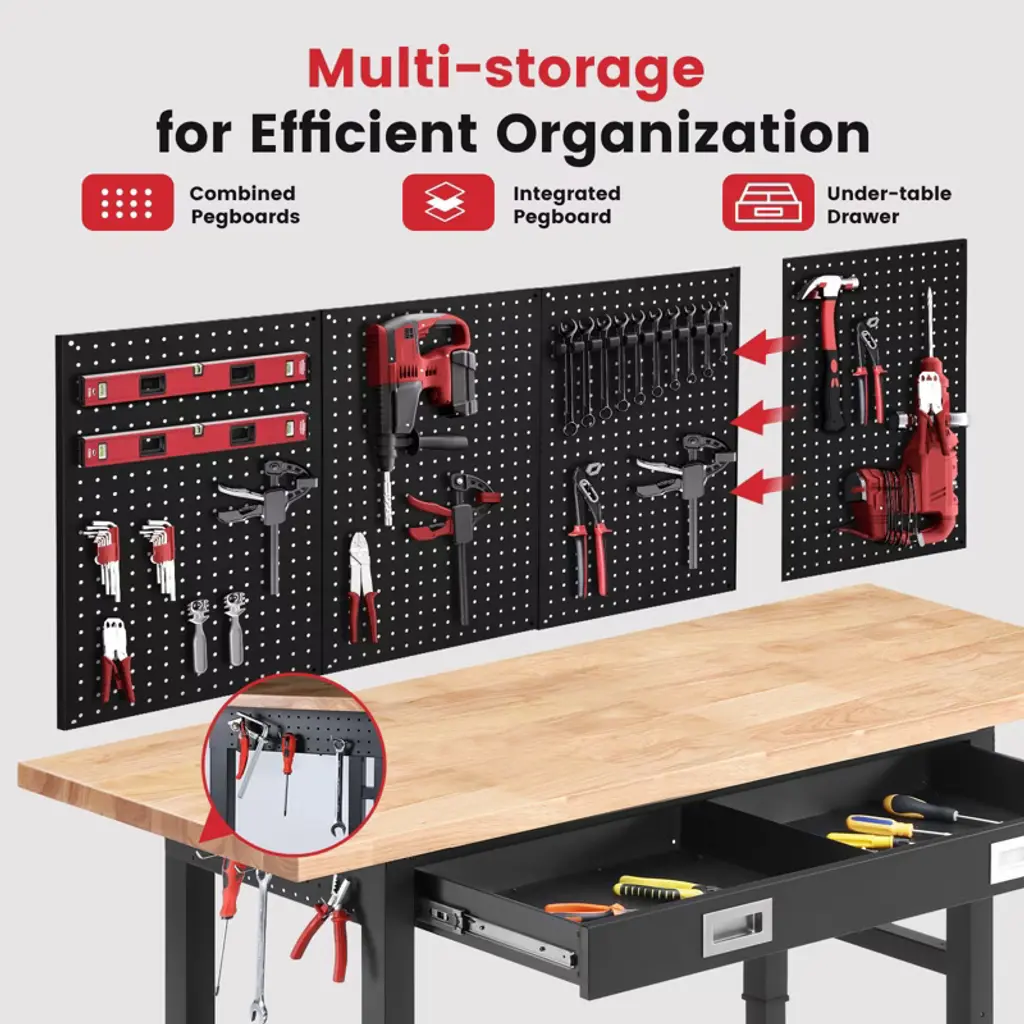 Multi-storage
for Efficient Organization

Combined Pegboards

Integrated Pegboard

Under-table Drawer