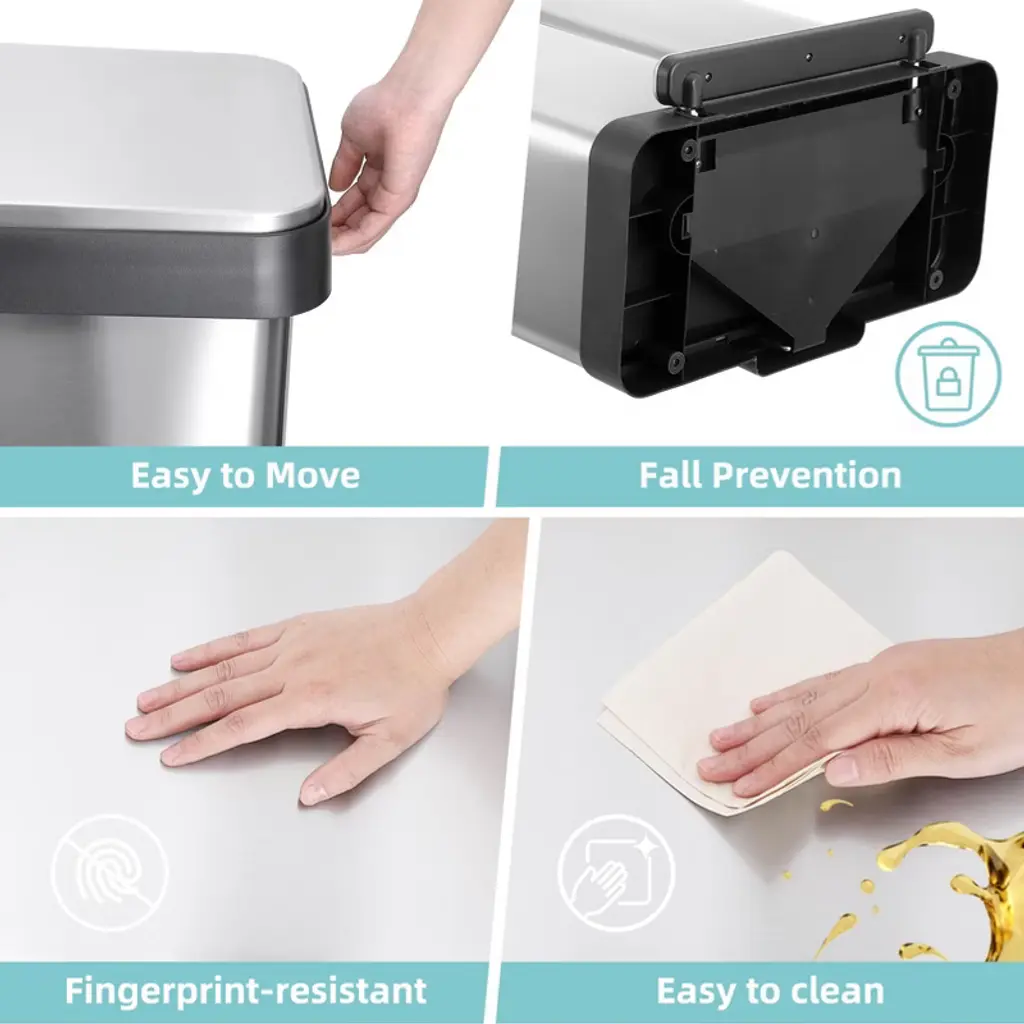 Easy to Move

Fall Prevention

Fingerprint-resistant

Easy to clean