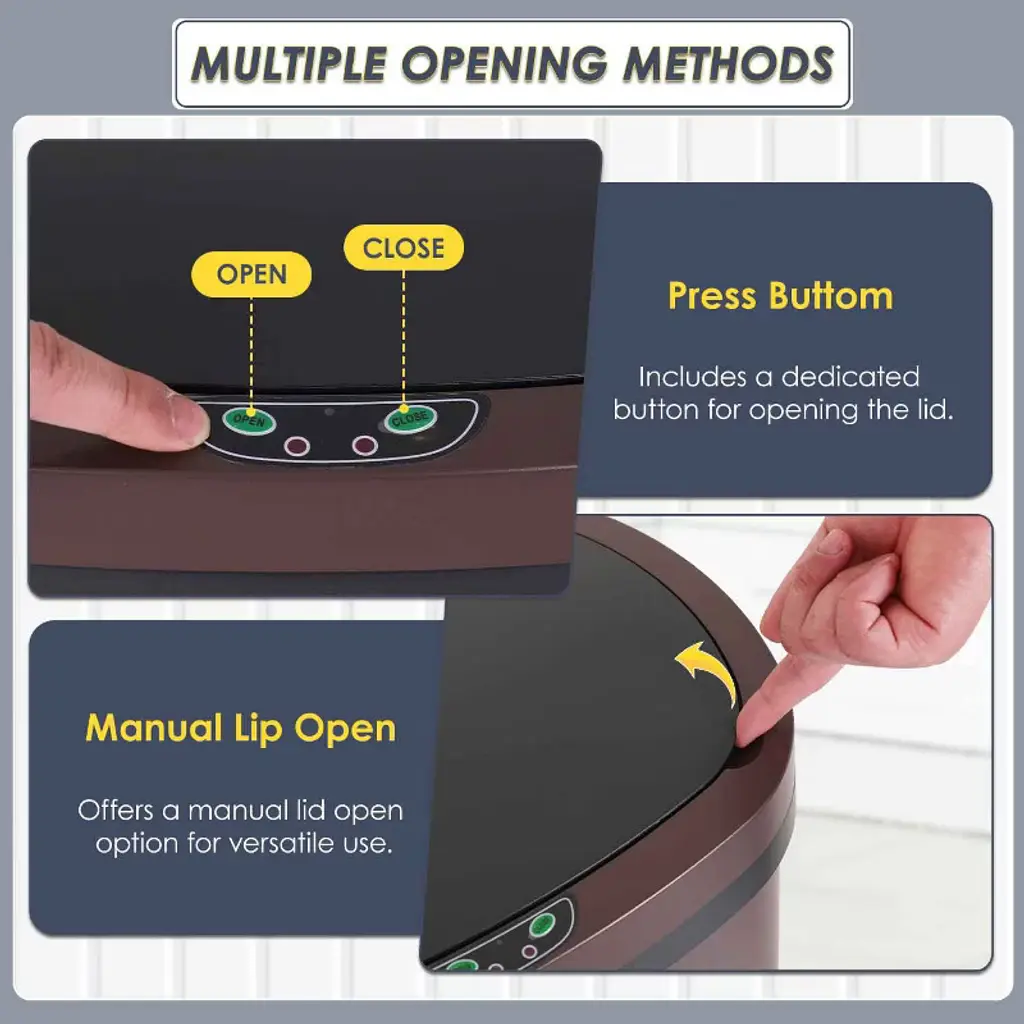 MULTIPLE OPENING METHODS

OPEN

CLOSE

OPEN

CLOSE

Press Buttom

Includes a dedicated button for opening the lid.

Manual Lip Open

Offers a manual lid open option for versatile use.