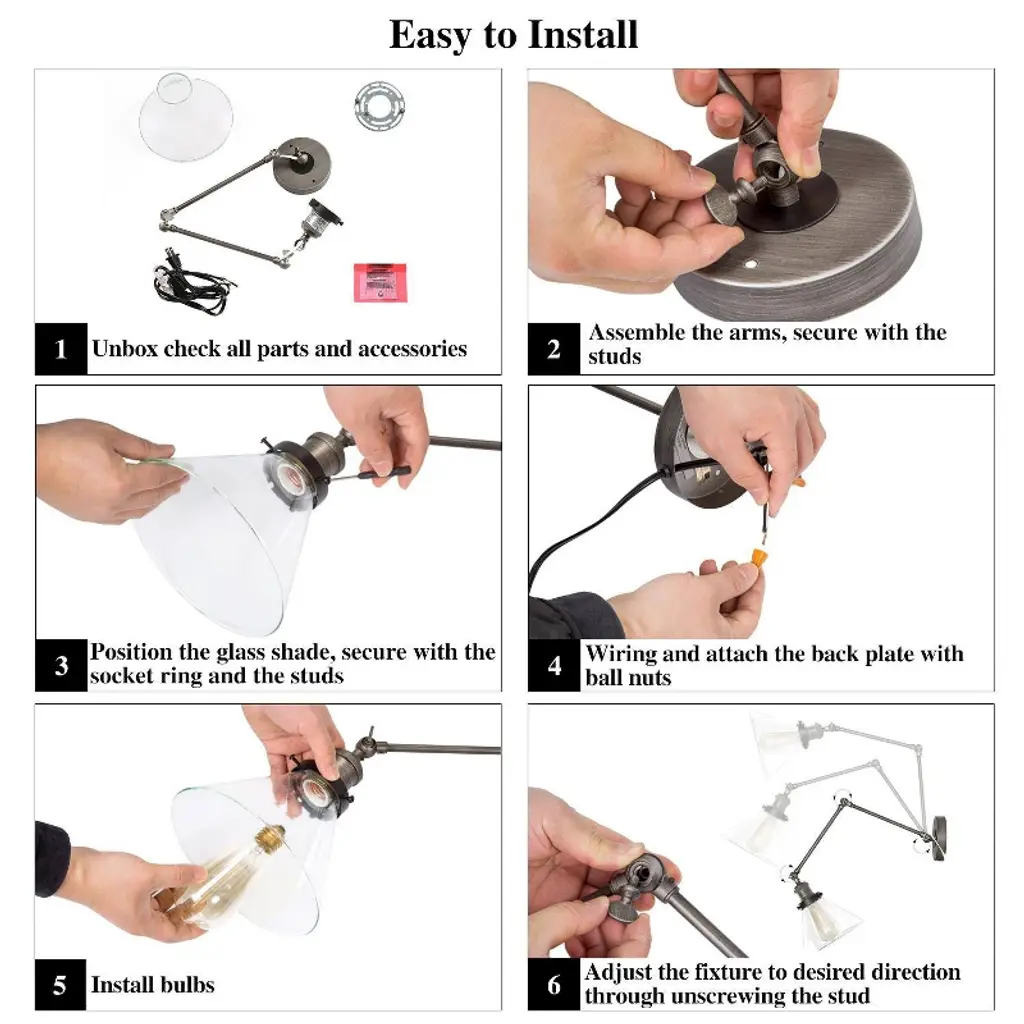 Easy to Install

1 Unbox check all parts and accessories

2 Assemble the arms, secure with the studs

3 Position the glass shade, secure with the socket ring and the studs

4 Wiring and attach the back plate with ball nuts

5 Install bulbs

6 Adjust the fixture to desired direction through unscrewing the stud