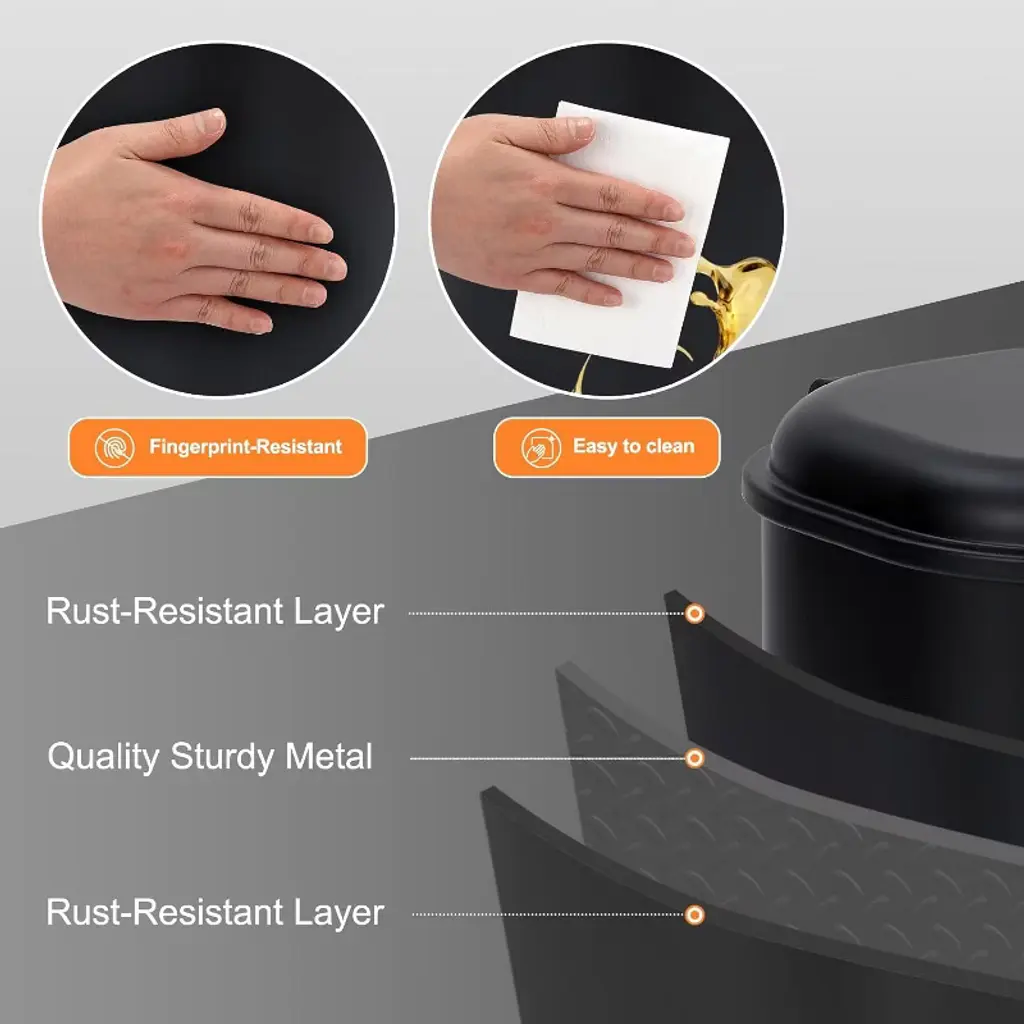 Fingerprint-Resistant

Easy to clean

Rust-Resistant Layer

Quality Sturdy Metal

Rust-Resistant Layer