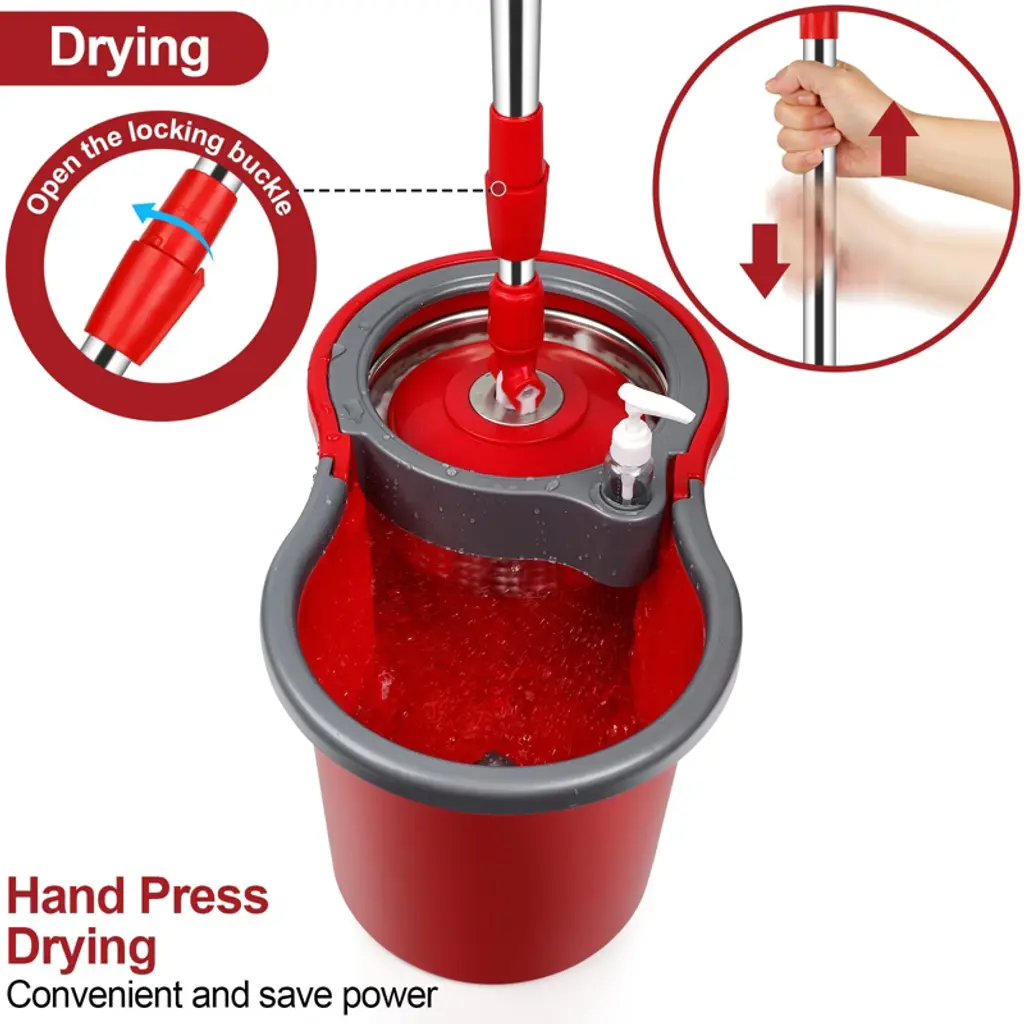 Drying

Open the locking buckle

Hand Press Drying
Convenient and save power