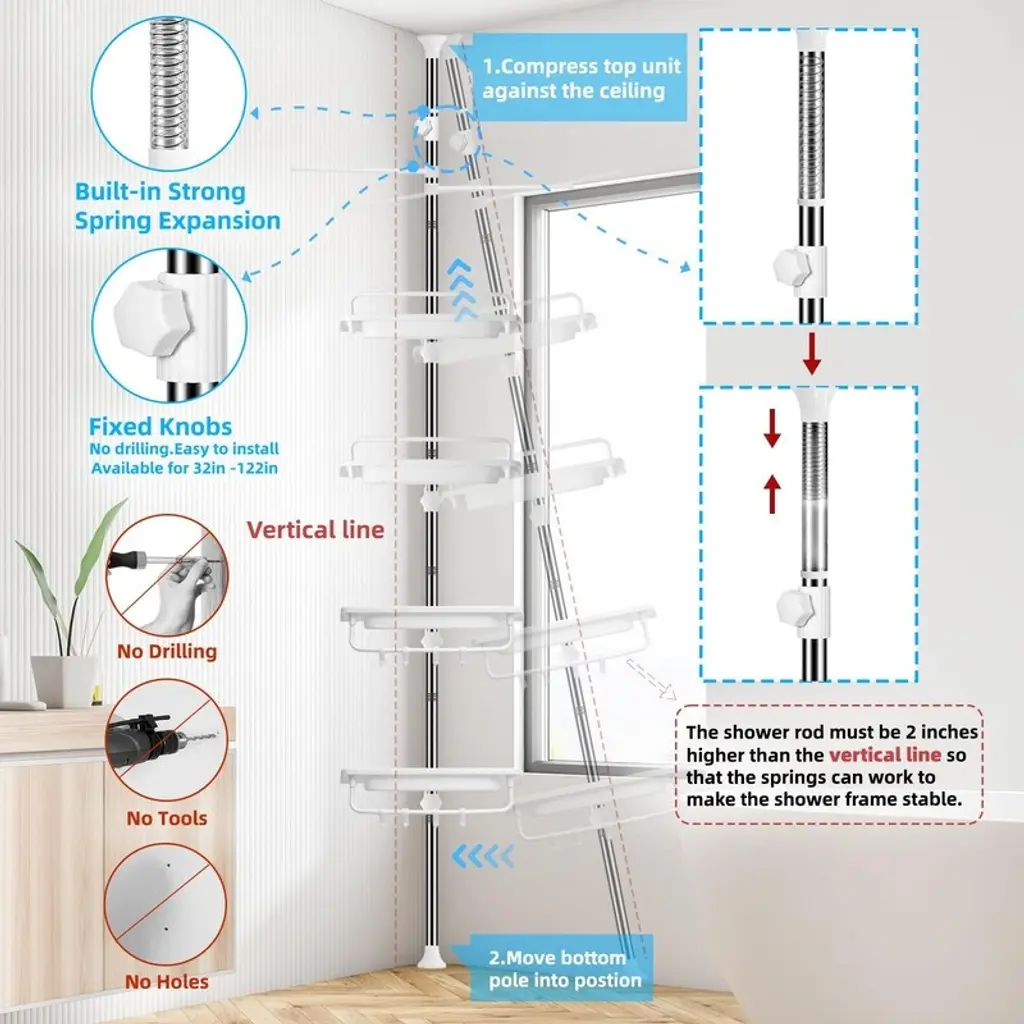 1.Compress top unit against the ceiling

Built-in Strong Spring Expansion

Fixed Knobs
No drilling.Easy to install
Available for 32in -122in

Vertical line

No Drilling

No Tools

No Holes

The shower rod must be 2 inches higher than the vertical line so that the springs can work to make the shower frame stable.

2.Move bottom pole into postion